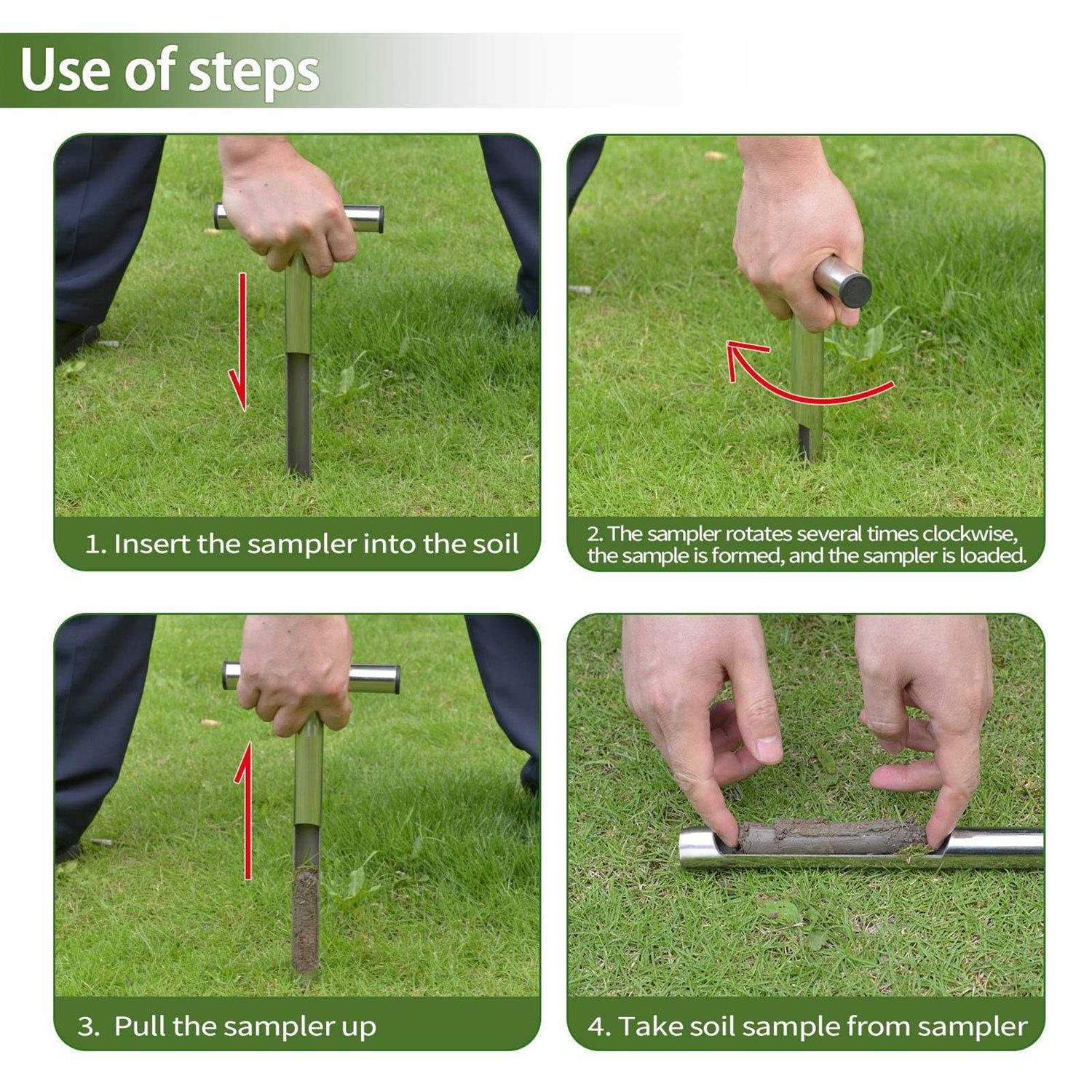 Use of steps

1. Insert the sampler into the soil

2. The sampler rotates several times clockwise, the sample is formed, and the sampler is loaded.

3. Pull the sampler up

4. Take soil sample from sampler