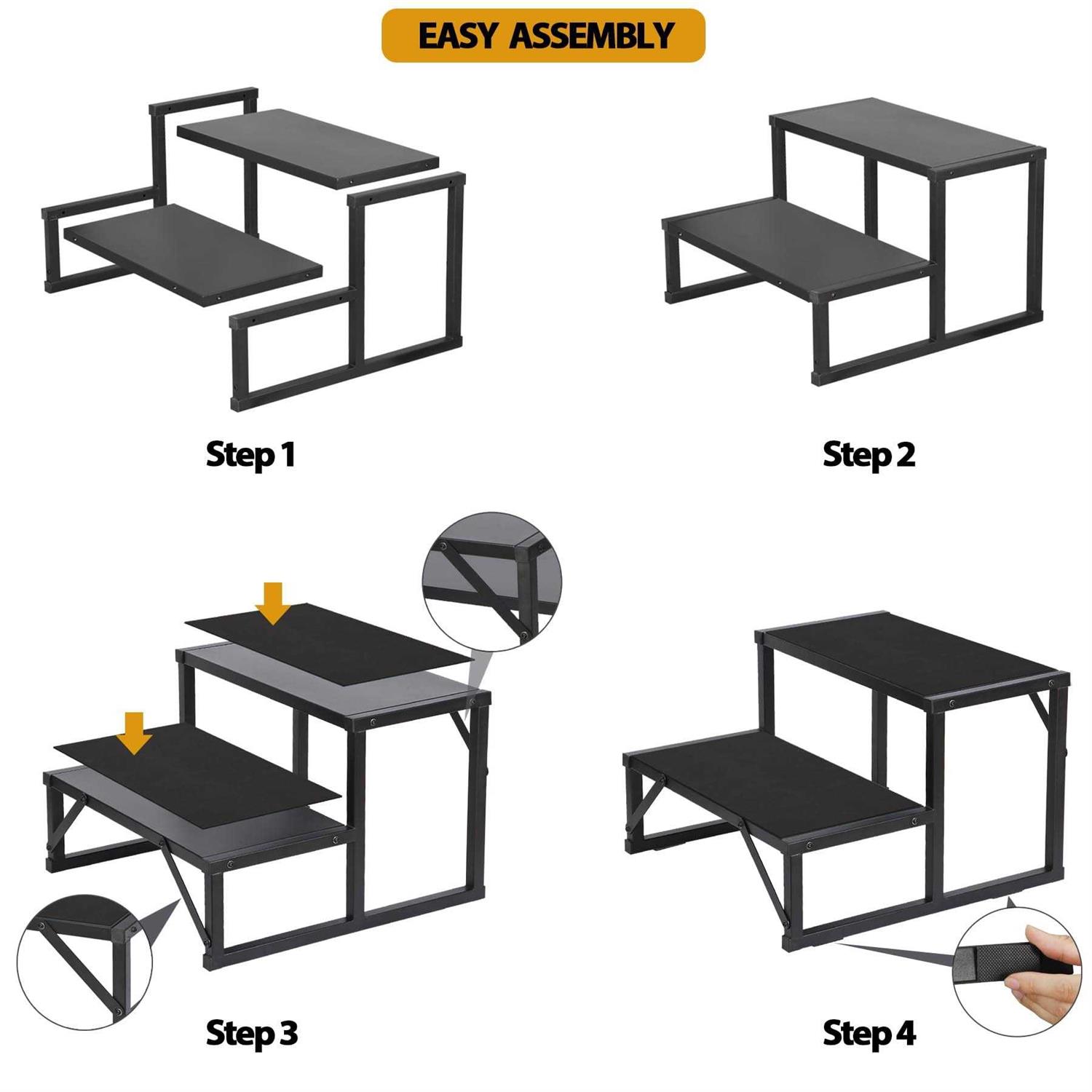 EASY ASSEMBLY

Step 1

Step 2

Step 3

Step 4