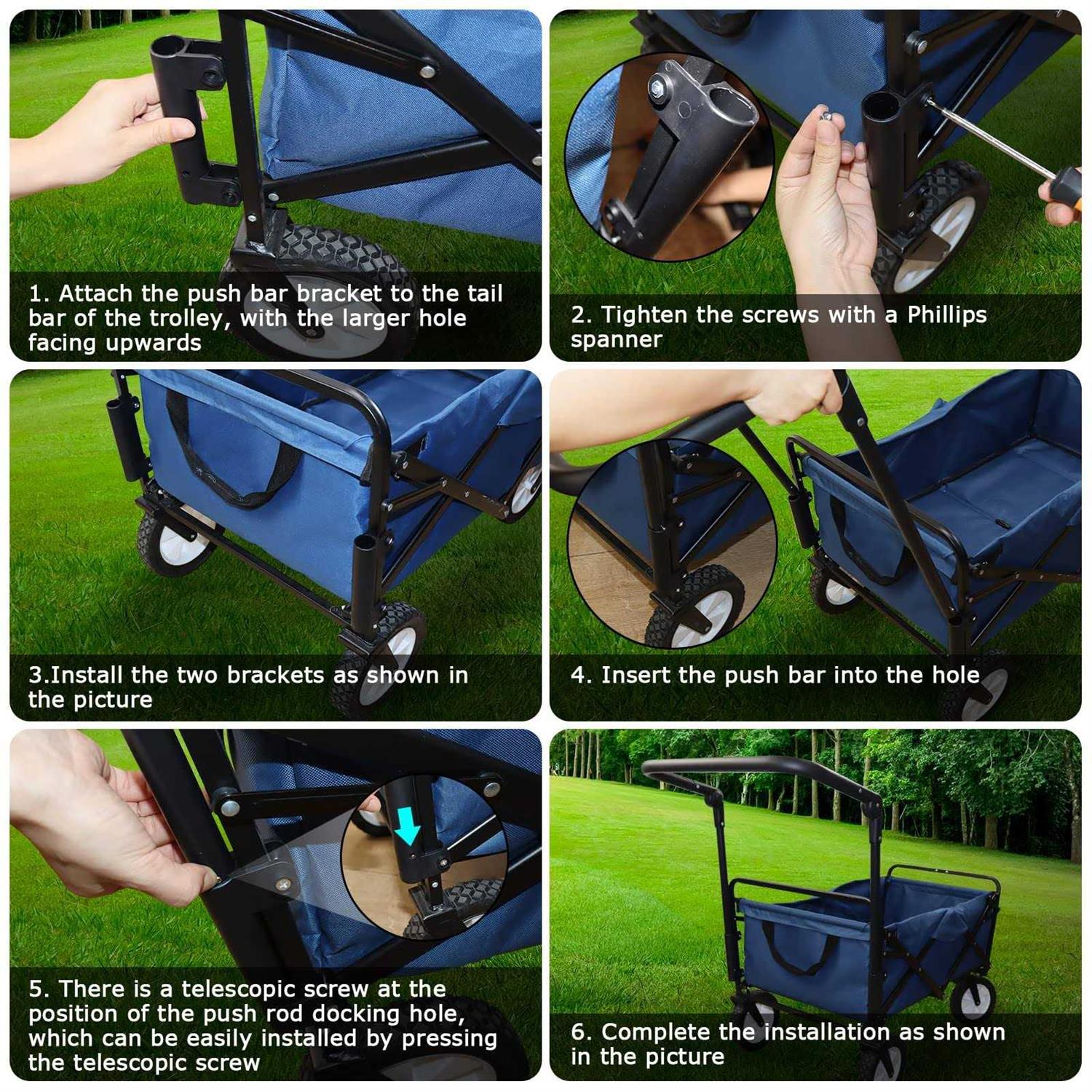 1. Attach the push bar bracket to the tail bar of the trolley, with the larger hole facing upwards

2. Tighten the screws with a Phillips spanner

3.Install the two brackets as shown in the picture

4. Insert the push bar into the hole

5. There is a telescopic screw at the position of the push rod docking hole, which can be easily installed by pressing the telescopic screw

6. Complete the installation as shown in the picture