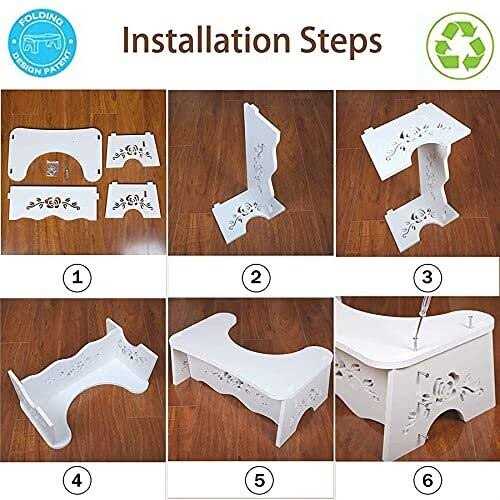 FOLDING
DESIGN PATENT

Installation Steps

1

2

3

4

5

6