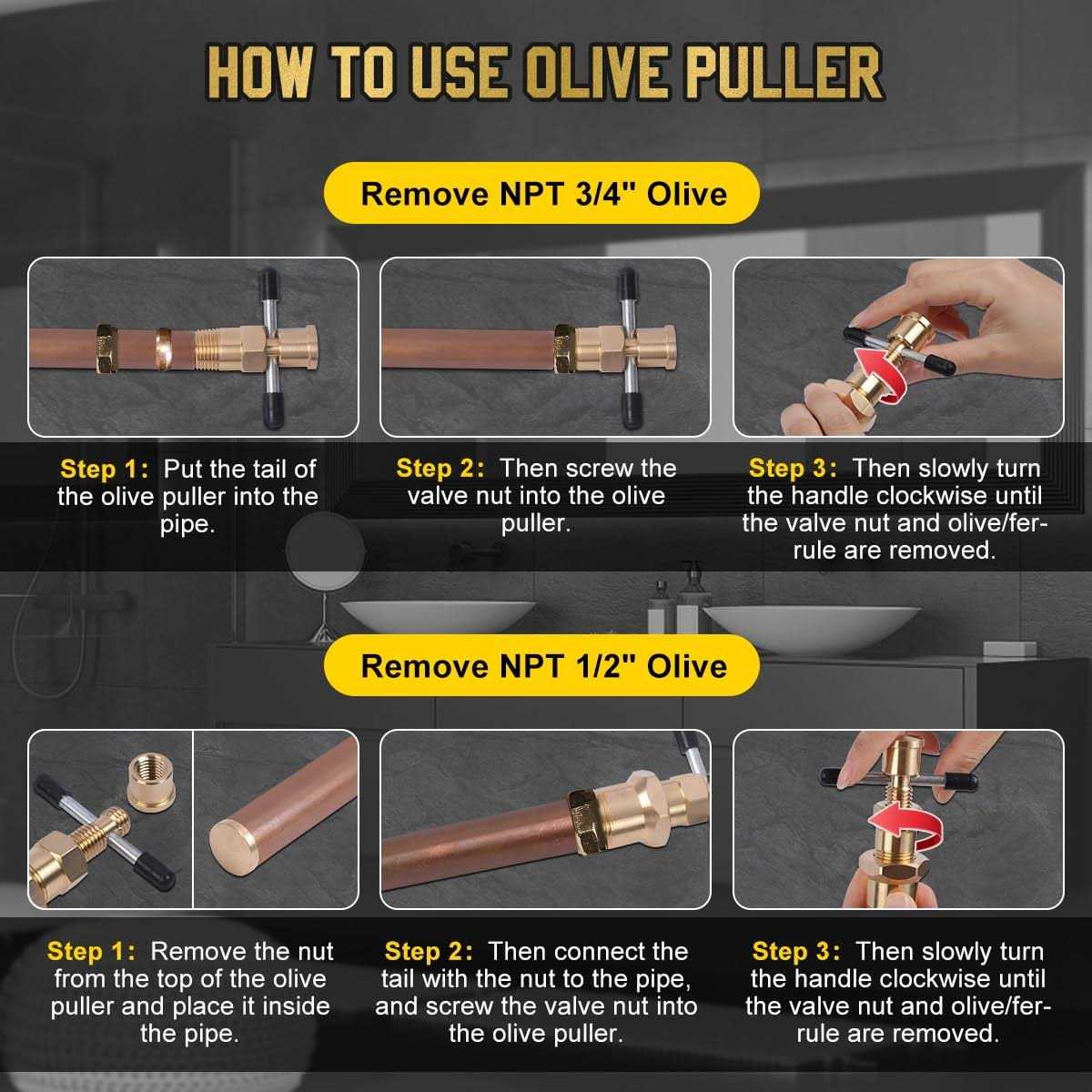 HOW TO USE OLIVE PULLER

Remove NPT 3/4" Olive

Step 1: Put the tail of the olive puller into the pipe.

Step 2: Then screw the valve nut into the olive puller.

Step 3: Then slowly turn the handle clockwise until the valve nut and olive/ferrule are removed.

Remove NPT 1/2" Olive

Step 1: Remove the nut from the top of the olive puller and place it inside the pipe.

Step 2: Then connect the tail with the nut to the pipe, and screw the valve nut into the olive puller.

Step 3: Then slowly turn the handle clockwise until the valve nut and olive/ferrule are removed.