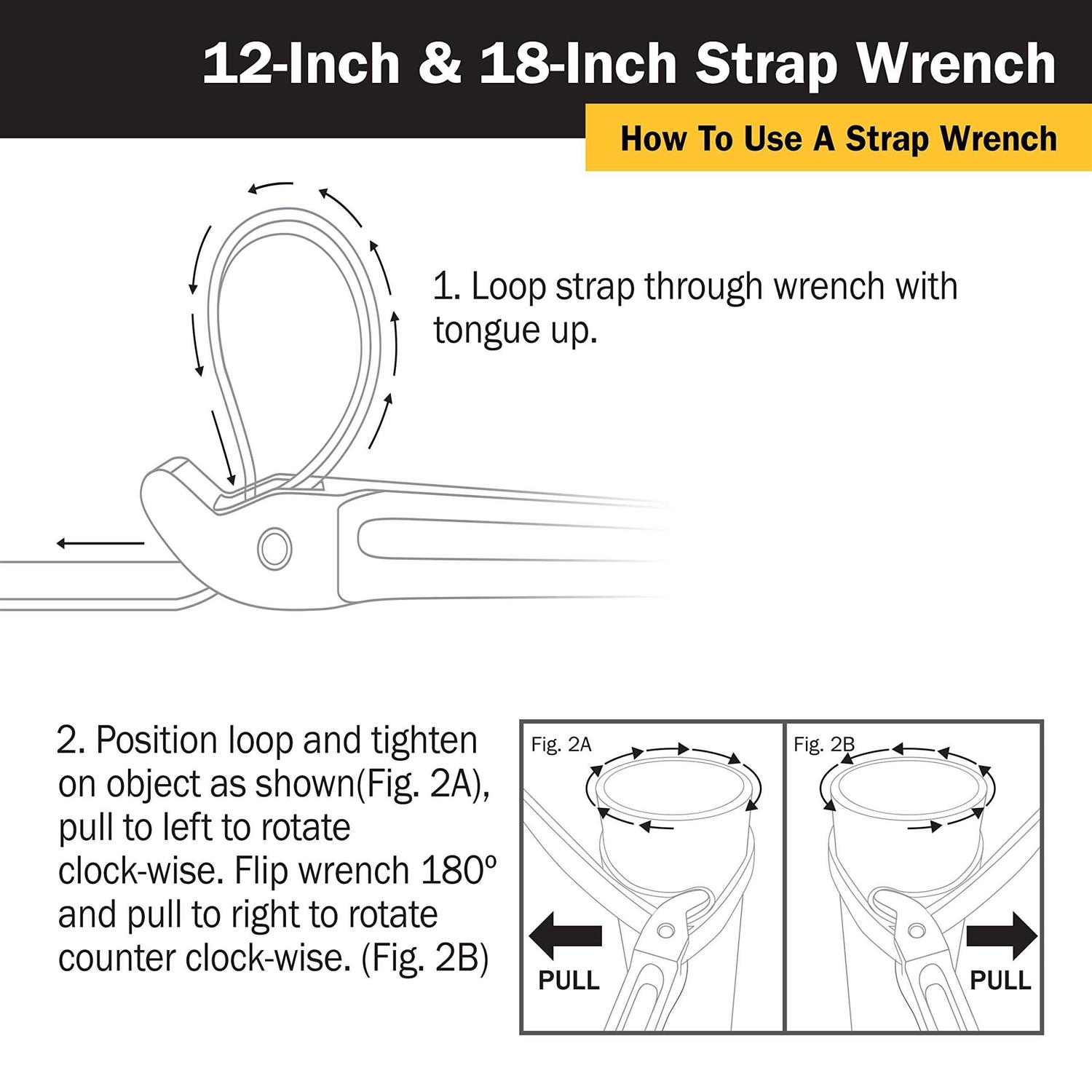 12-Inch & 18-Inch Strap Wrench

How To Use A Strap Wrench

1. Loop strap through wrench with tongue up.

2. Position loop and tighten on object as shown(Fig. 2A), pull to left to rotate clock-wise. Flip wrench 180º and pull to right to rotate counter clock-wise. (Fig. 2B)

Fig. 2A

PULL

Fig. 2B

PULL