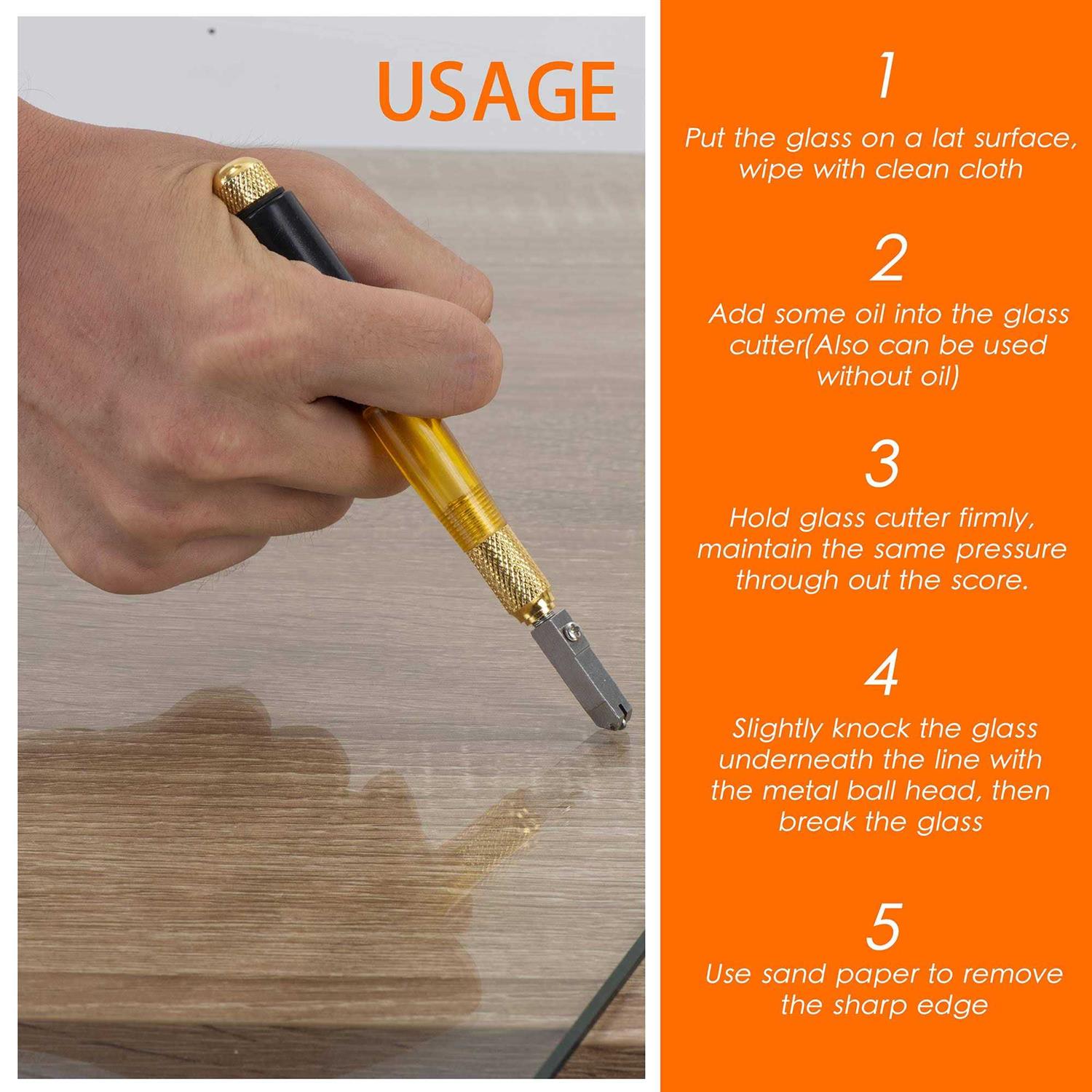 USAGE

1

Put the glass on a lat surface, wipe with clean cloth

2

Add some oil into the glass cutter(Also can be used without oil)

3

Hold glass cutter firmly, maintain the same pressure through out the score.

4

Slightly knock the glass underneath the line with the metal ball head, then break the glass

5

Use sand paper to remove the sharp edge