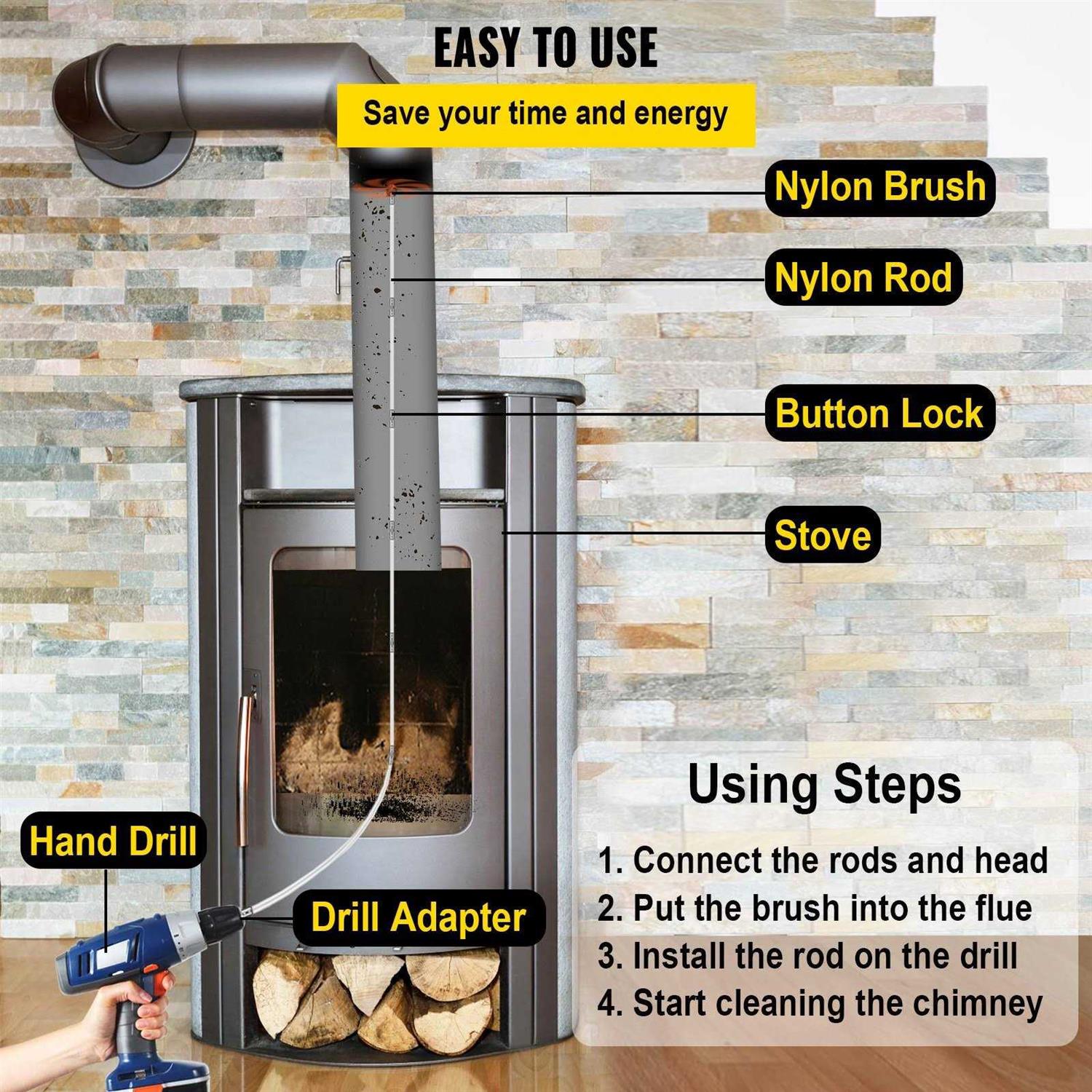 EASY TO USE

Save your time and energy

Nylon Brush

Nylon Rod

Button Lock

Stove

Hand Drill

Drill Adapter

Using Steps

1. Connect the rods and head
2. Put the brush into the flue
3. Install the rod on the drill
4. Start cleaning the chimney