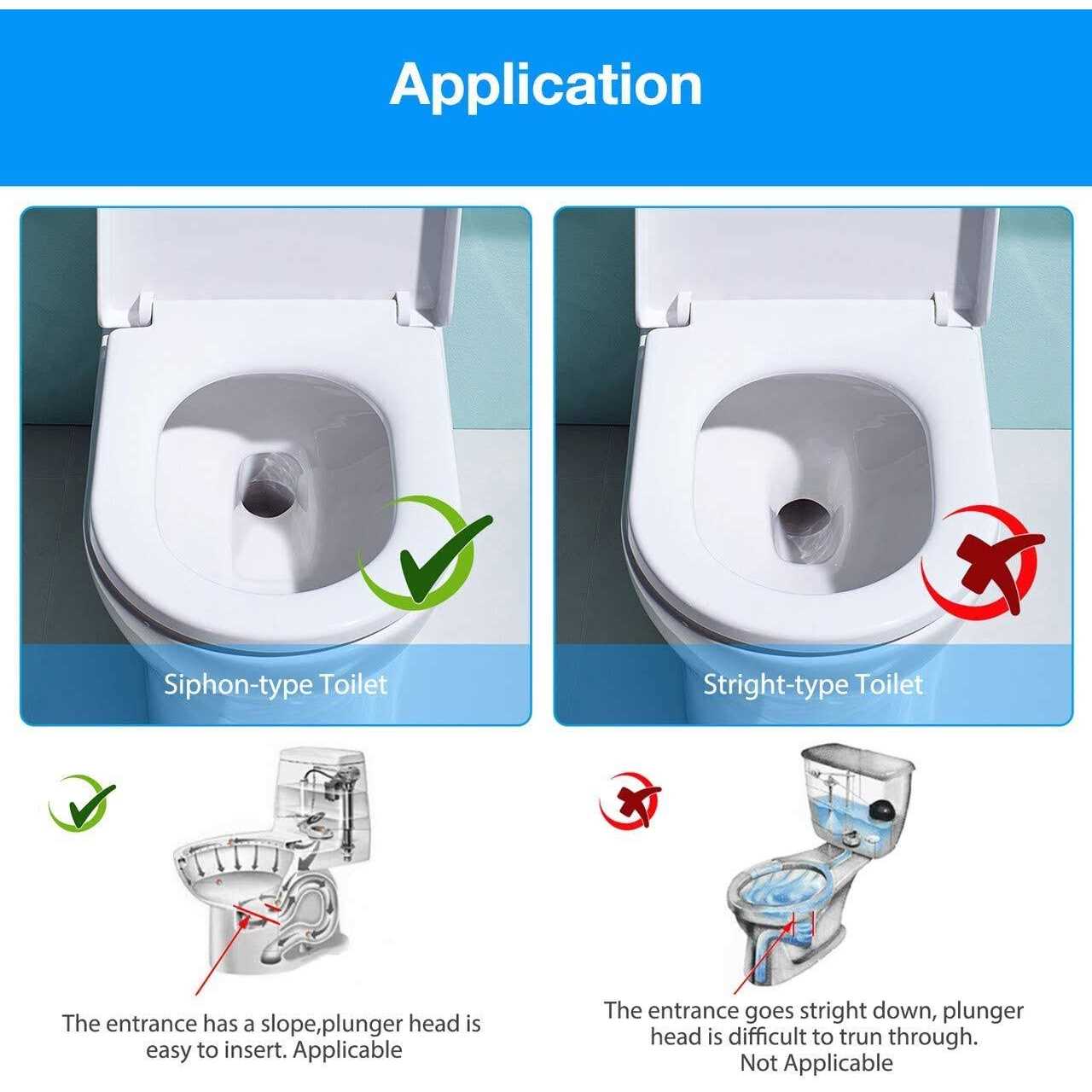 Application

Siphon-type Toilet

Stright-type Toilet

The entrance has a slope,plunger head is easy to insert. Applicable

The entrance goes stright down, plunger head is difficult to trun through. Not Applicable