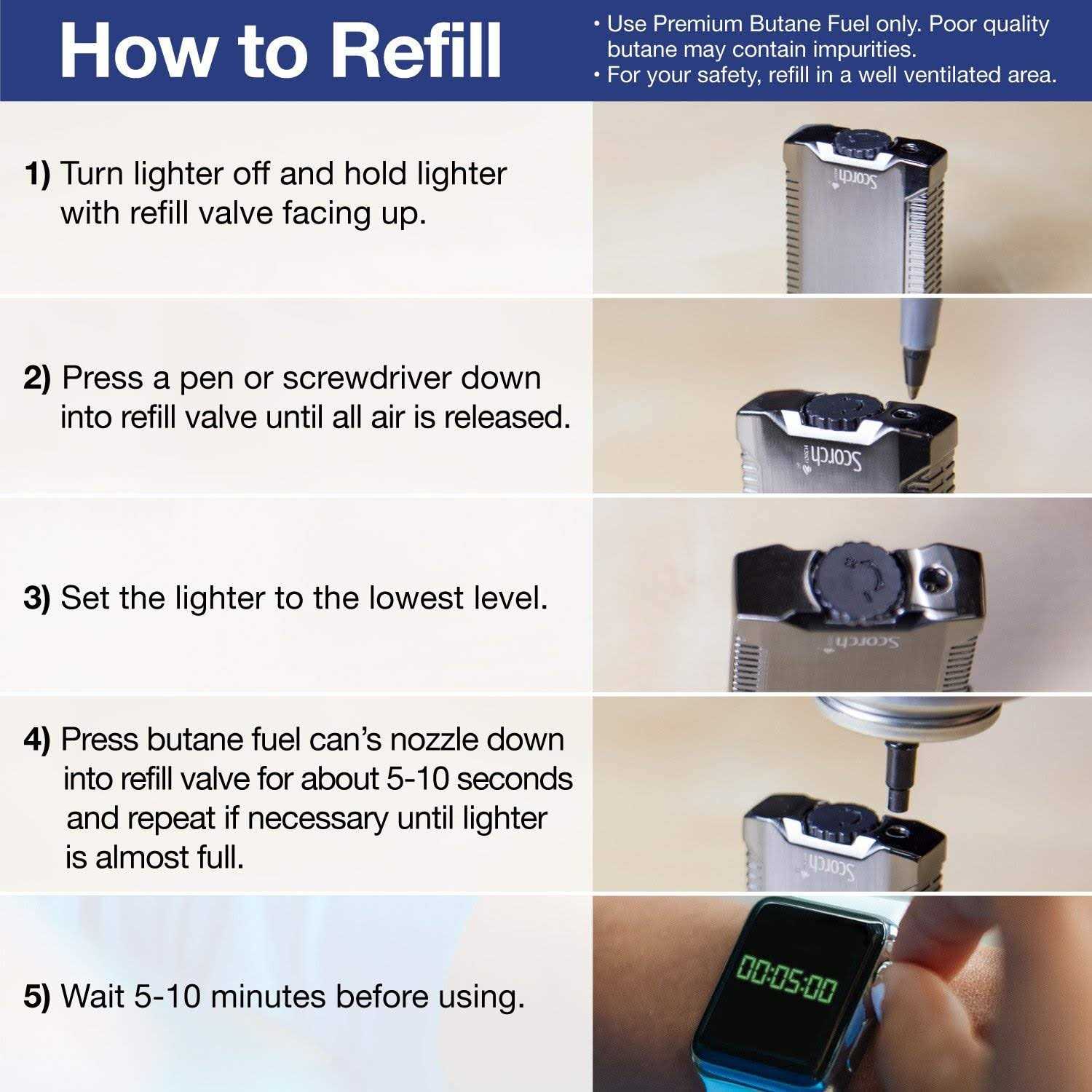 How to Refill

• Use Premium Butane Fuel only. Poor quality butane may contain impurities.
• For your safety, refill in a well ventilated area.

1) Turn lighter off and hold lighter with refill valve facing up.

Scorch

2) Press a pen or screwdriver down into refill valve until all air is released.

Scorch

3) Set the lighter to the lowest level.

Scorch

4) Press butane fuel can's nozzle down into refill valve for about 5-10 seconds and repeat if necessary until lighter is almost full.

Scorch

5) Wait 5-10 minutes before using.

00:05:00