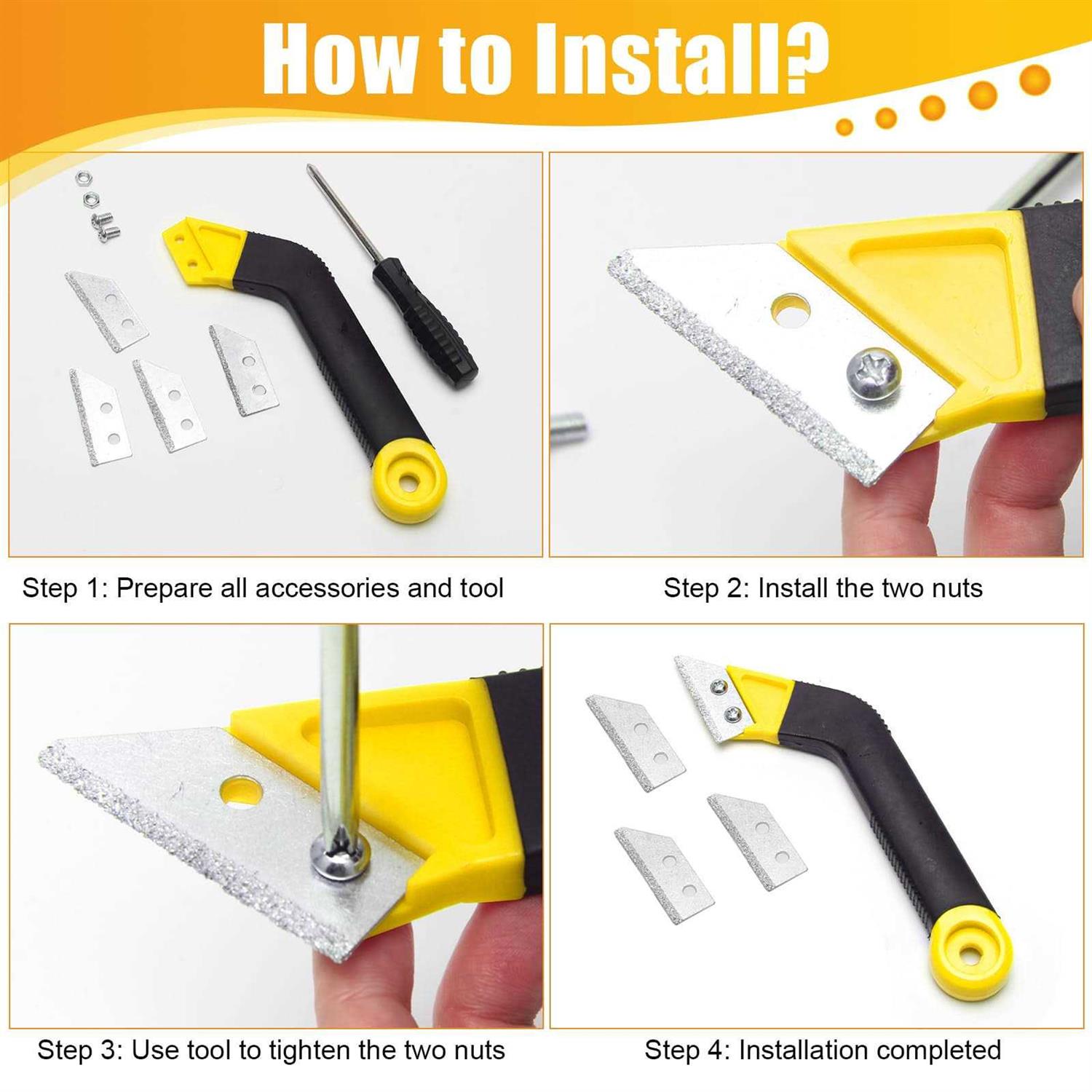 How to Install?

Step 1: Prepare all accessories and tool

Step 2: Install the two nuts

Step 3: Use tool to tighten the two nuts

Step 4: Installation completed