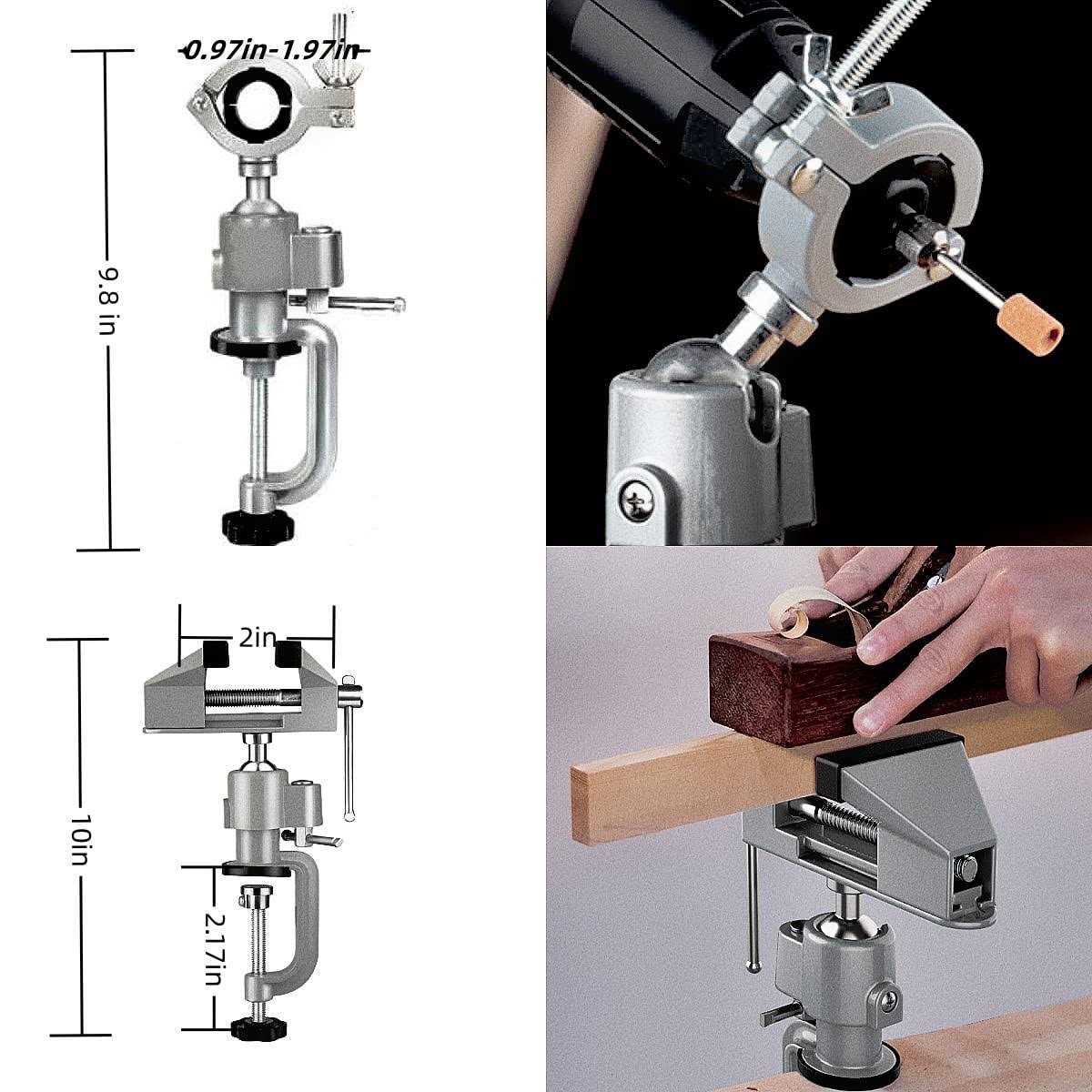 0.97in-1.97in

9.8 in

2in

10in

2.17in