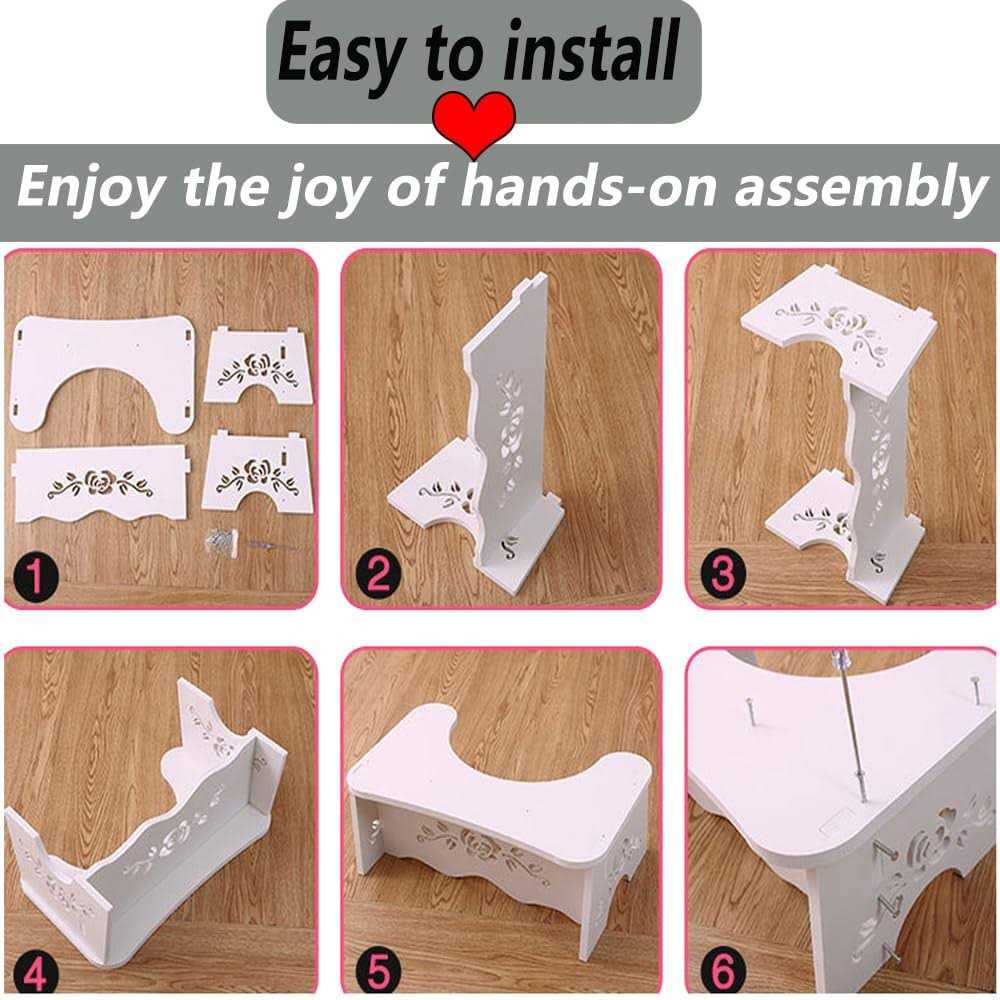 Easy to install

Enjoy the joy of hands-on assembly

1

2

3

4

5

6