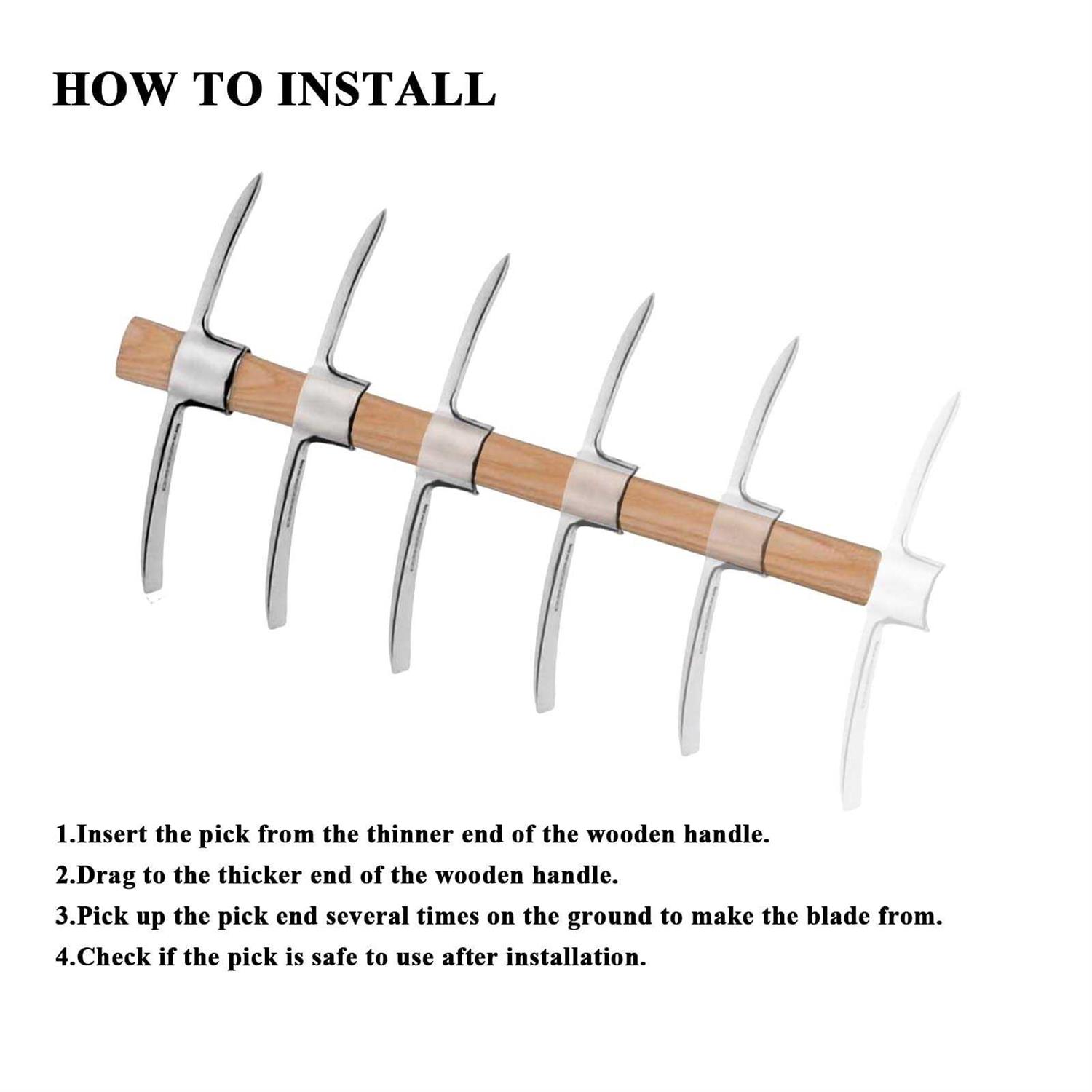 HOW TO INSTALL

1.Insert the pick from the thinner end of the wooden handle.

2.Drag to the thicker end of the wooden handle.

3.Pick up the pick end several times on the ground to make the blade from.

4.Check if the pick is safe to use after installation.