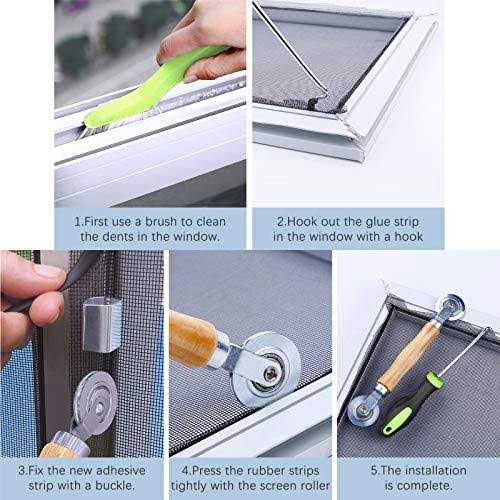 1.First use a brush to clean the dents in the window.

2.Hook out the glue strip in the window with a hook

3.Fix the new adhesive strip with a buckle.

4.Press the rubber strips tightly with the screen roller

5.The installation is complete.