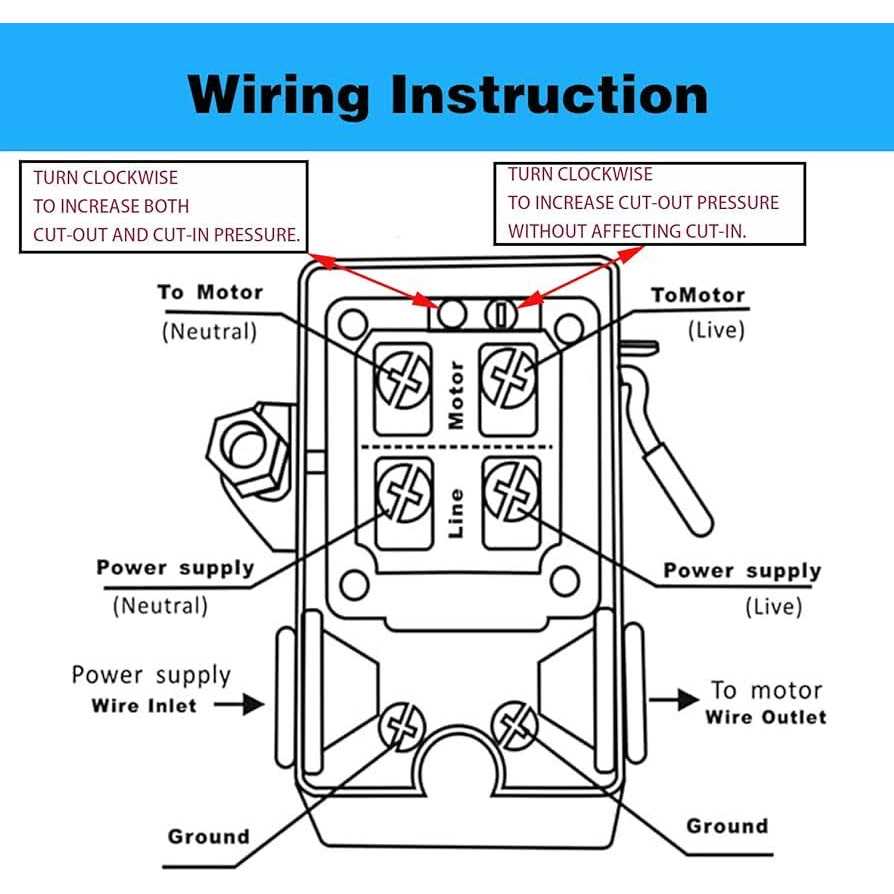 Wiring Instruction

TURN CLOCKWISE
TO INCREASE BOTH
CUT-OUT AND CUT-IN PRESSURE.

TURN CLOCKWISE
TO INCREASE CUT-OUT PRESSURE
WITHOUT AFFECTING CUT-IN.

To Motor
(Neutral)

ToMotor
(Live)

Motor

Line

Power supply
(Neutral)

Power supply
(Live)

Power supply
Wire Inlet

To motor
Wire Outlet

Ground

Ground