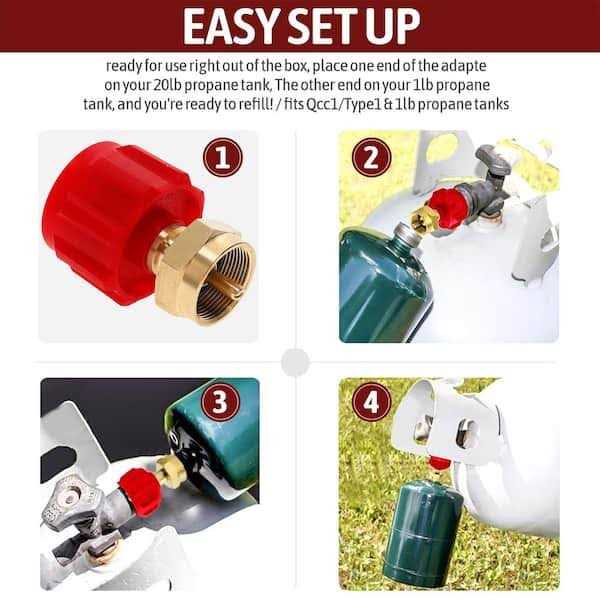 EASY SET UP

ready for use right out of the box, place one end of the adapte on your 20lb propane tank, The other end on your 1lb propane tank, and you're ready to refill! / fits Qcc1/Type1 & 1lb propane tanks

1

2

3

4