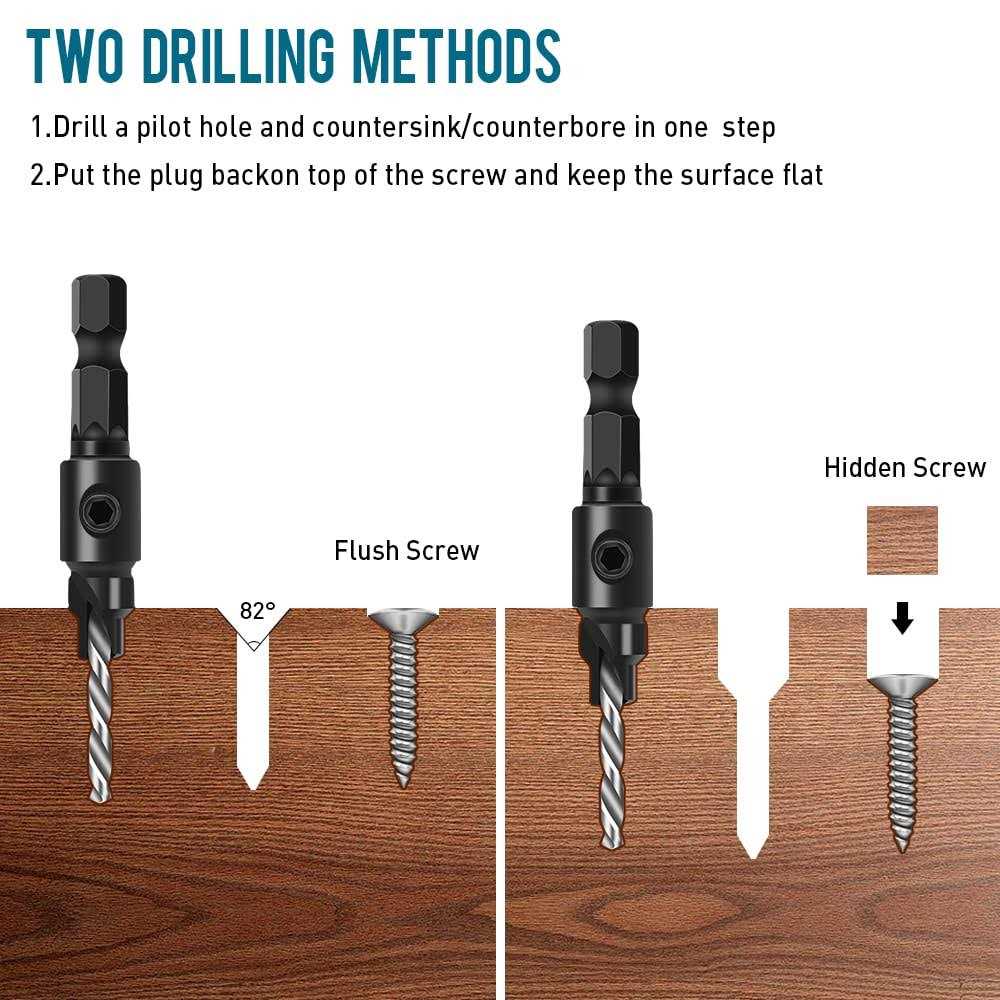 TWO DRILLING METHODS

1.Drill a pilot hole and countersink/counterbore in one step

2.Put the plug backon top of the screw and keep the surface flat

Flush Screw

82°

Hidden Screw