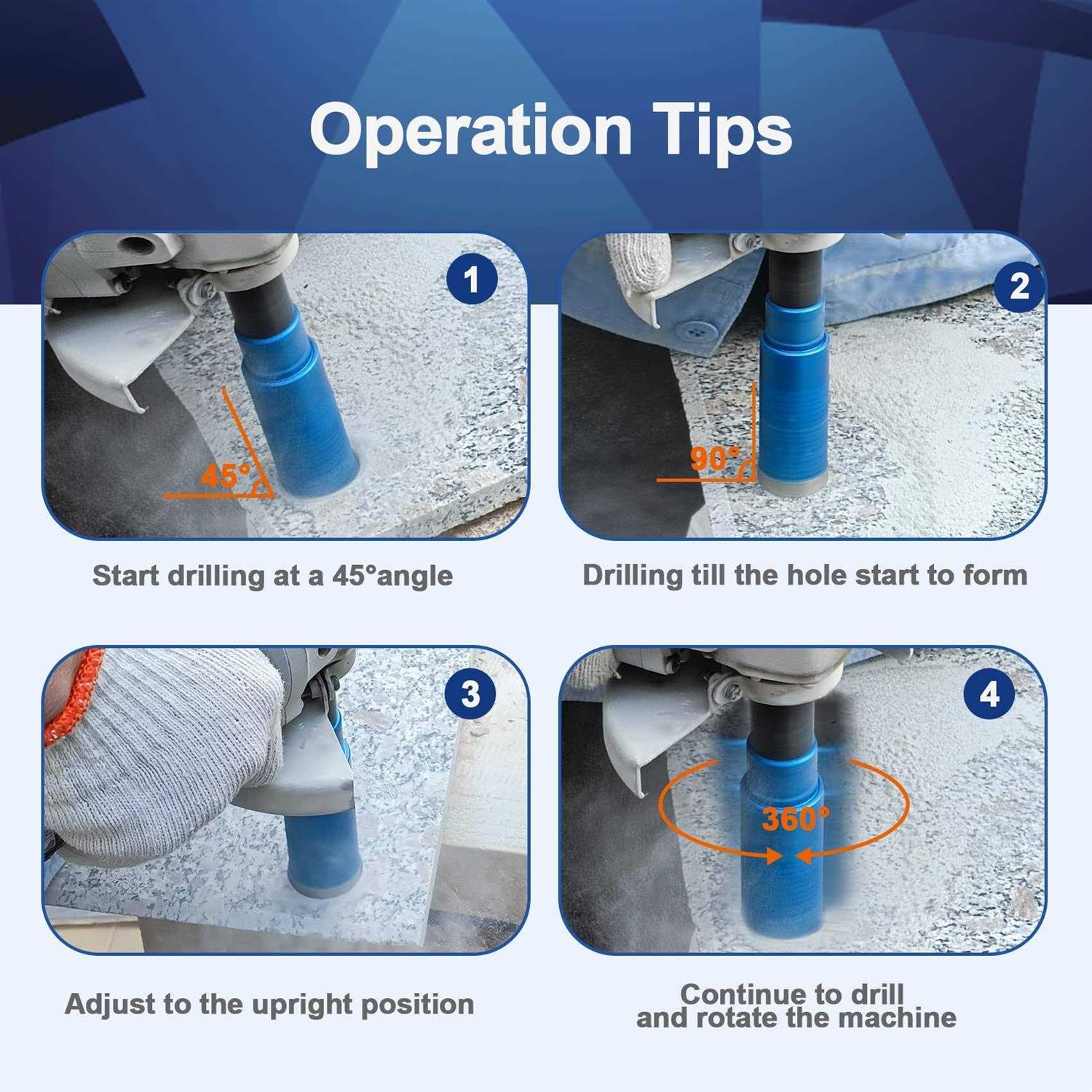 Operation Tips

1

45°

Start drilling at a 45°angle

2

90°

Drilling till the hole start to form

3

Adjust to the upright position

4

360°

Continue to drill and rotate the machine