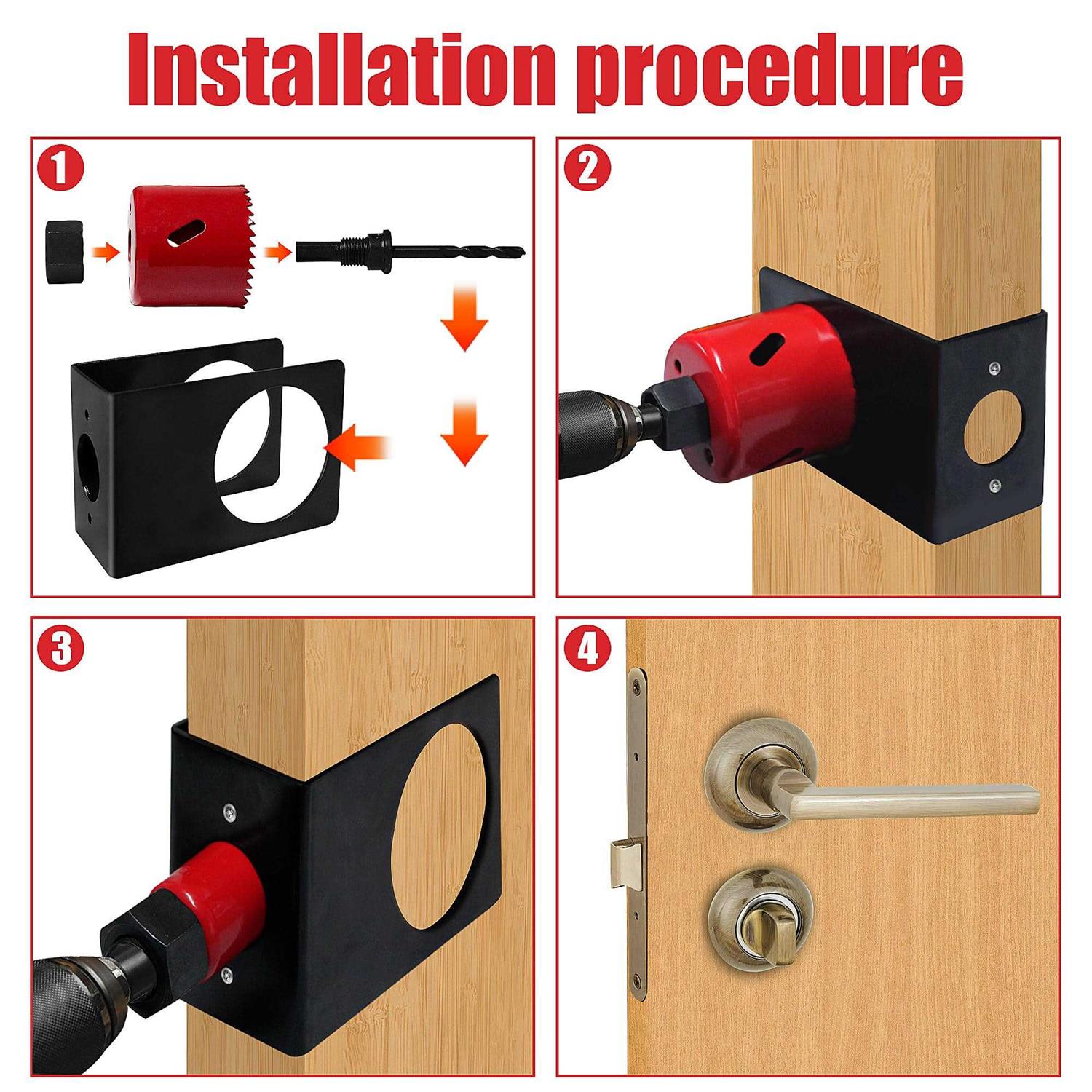 Installation procedure

1

2

3

4