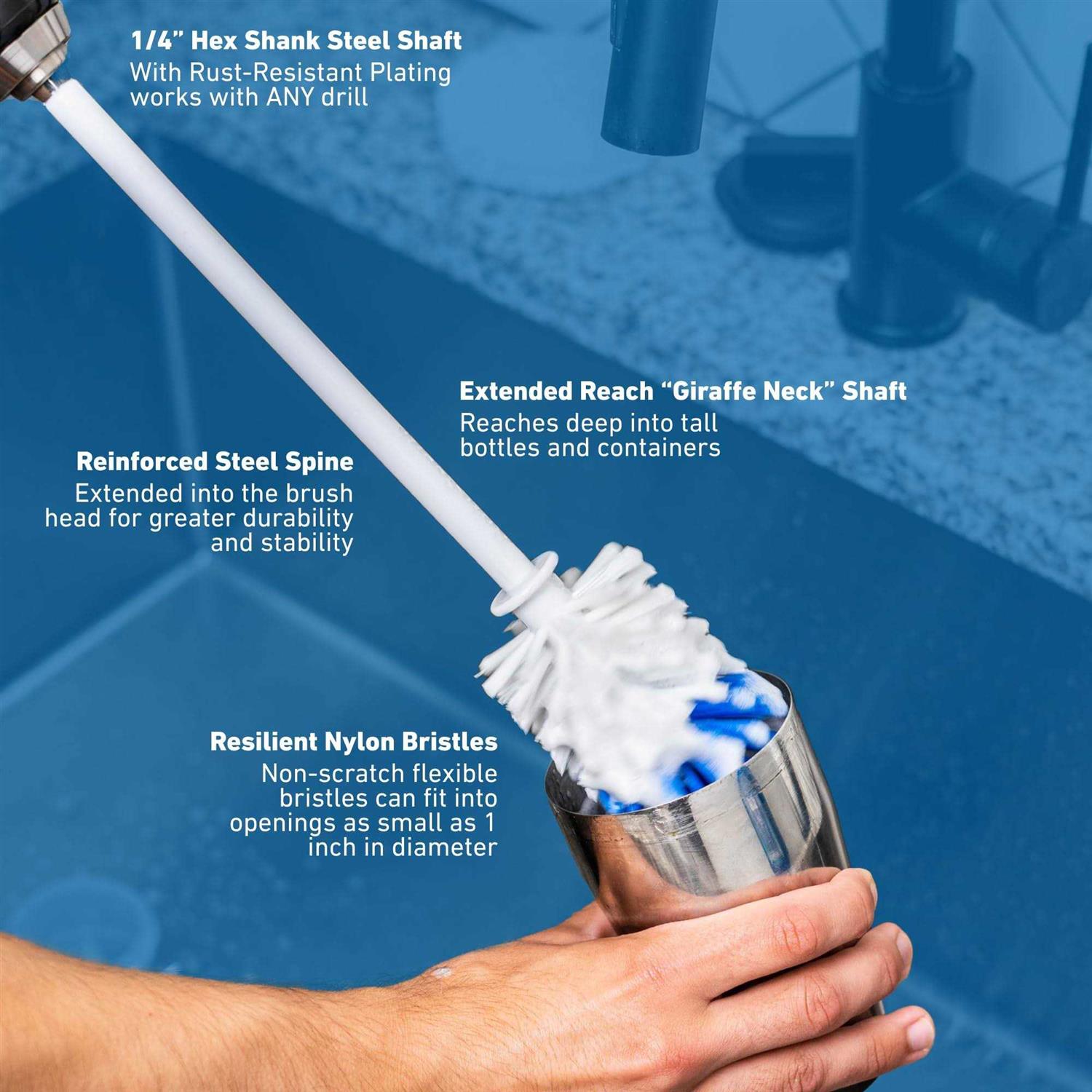 1/4” Hex Shank Steel Shaft
With Rust-Resistant Plating works with ANY drill

Extended Reach “Giraffe Neck” Shaft
Reaches deep into tall bottles and containers

Reinforced Steel Spine
Extended into the brush head for greater durability and stability

Resilient Nylon Bristles
Non-scratch flexible bristles can fit into openings as small as 1 inch in diameter