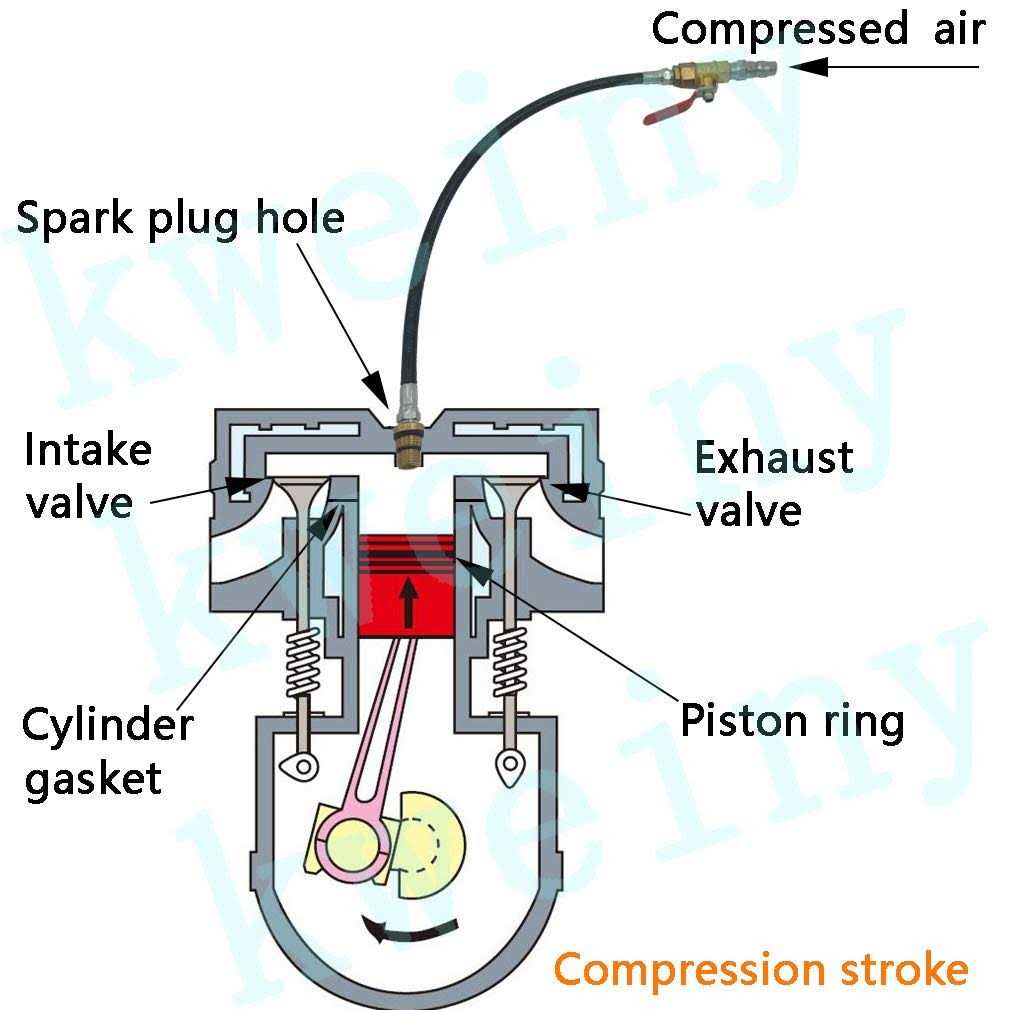 Compressed air

Spark plug hole

Intake valve

Exhaust valve

Cylinder gasket

Piston ring

Compression stroke

kweiny
kweiny
kweiny