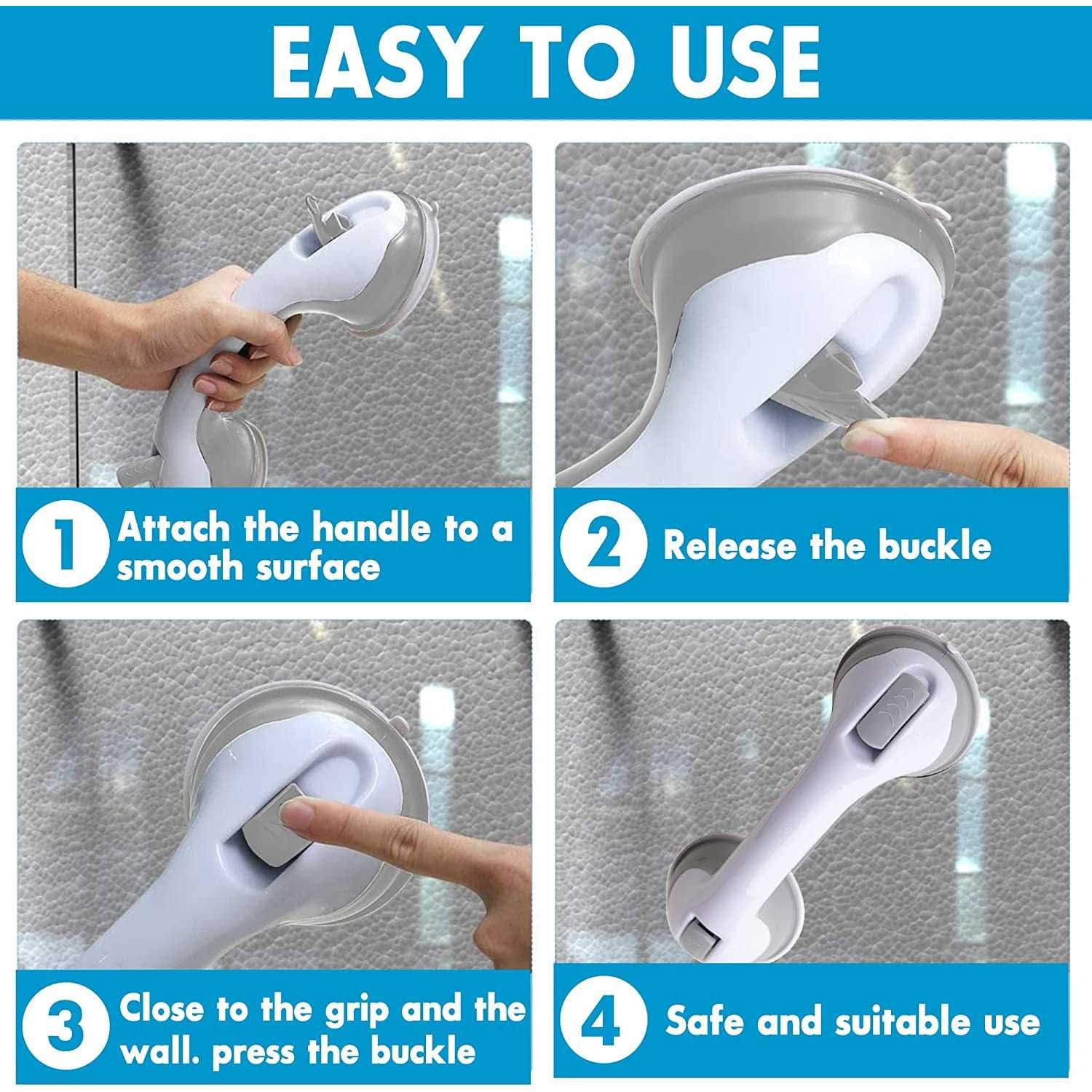 EASY TO USE

1 Attach the handle to a smooth surface

2 Release the buckle

3 Close to the grip and the wall. press the buckle

4 Safe and suitable use