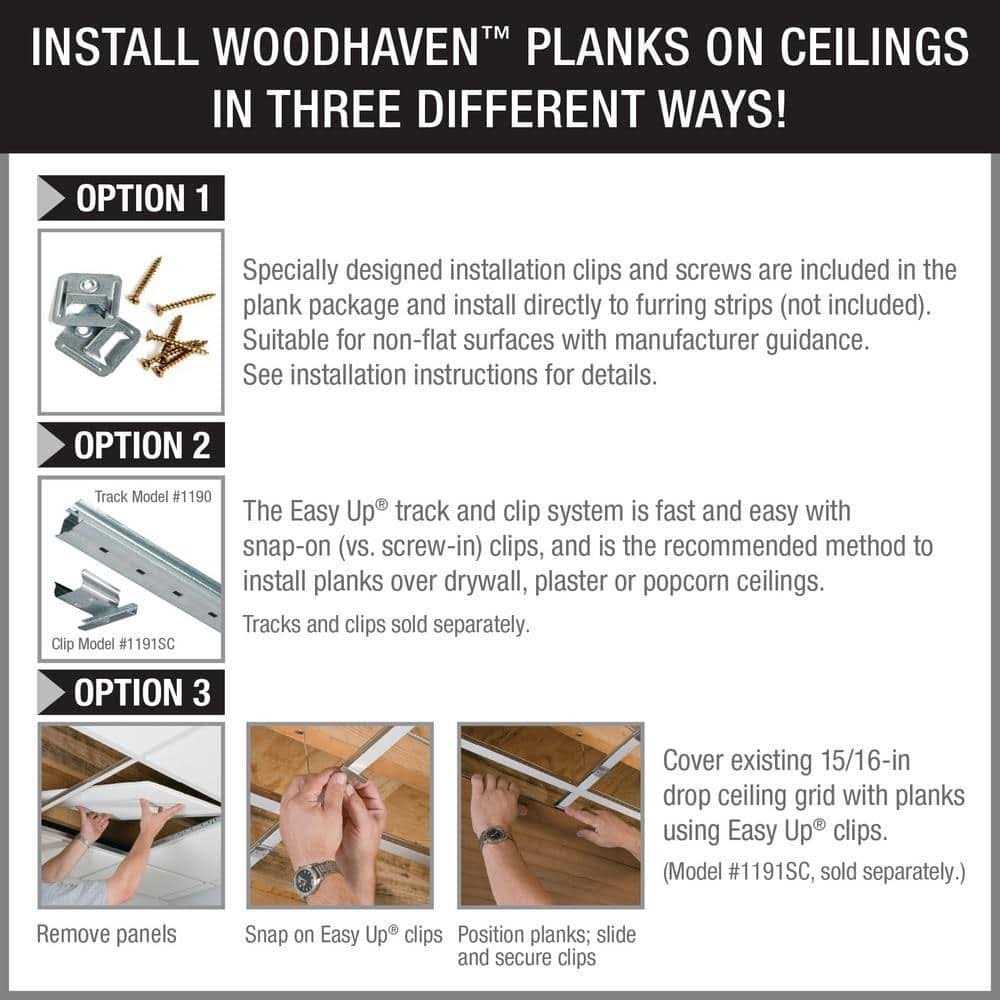 INSTALL WOODHAVEN™ PLANKS ON CEILINGS IN THREE DIFFERENT WAYS!

OPTION 1

Specially designed installation clips and screws are included in the plank package and install directly to furring strips (not included). Suitable for non-flat surfaces with manufacturer guidance. See installation instructions for details.

OPTION 2

Track Model #1190

Clip Model #1191SC

The Easy Up® track and clip system is fast and easy with snap-on (vs. screw-in) clips, and is the recommended method to install planks over drywall, plaster or popcorn ceilings.

Tracks and clips sold separately.

OPTION 3

Remove panels

Snap on Easy Up® clips

Position planks; slide and secure clips

Cover existing 15/16-in drop ceiling grid with planks using Easy Up® clips.

(Model #1191SC, sold separately.)