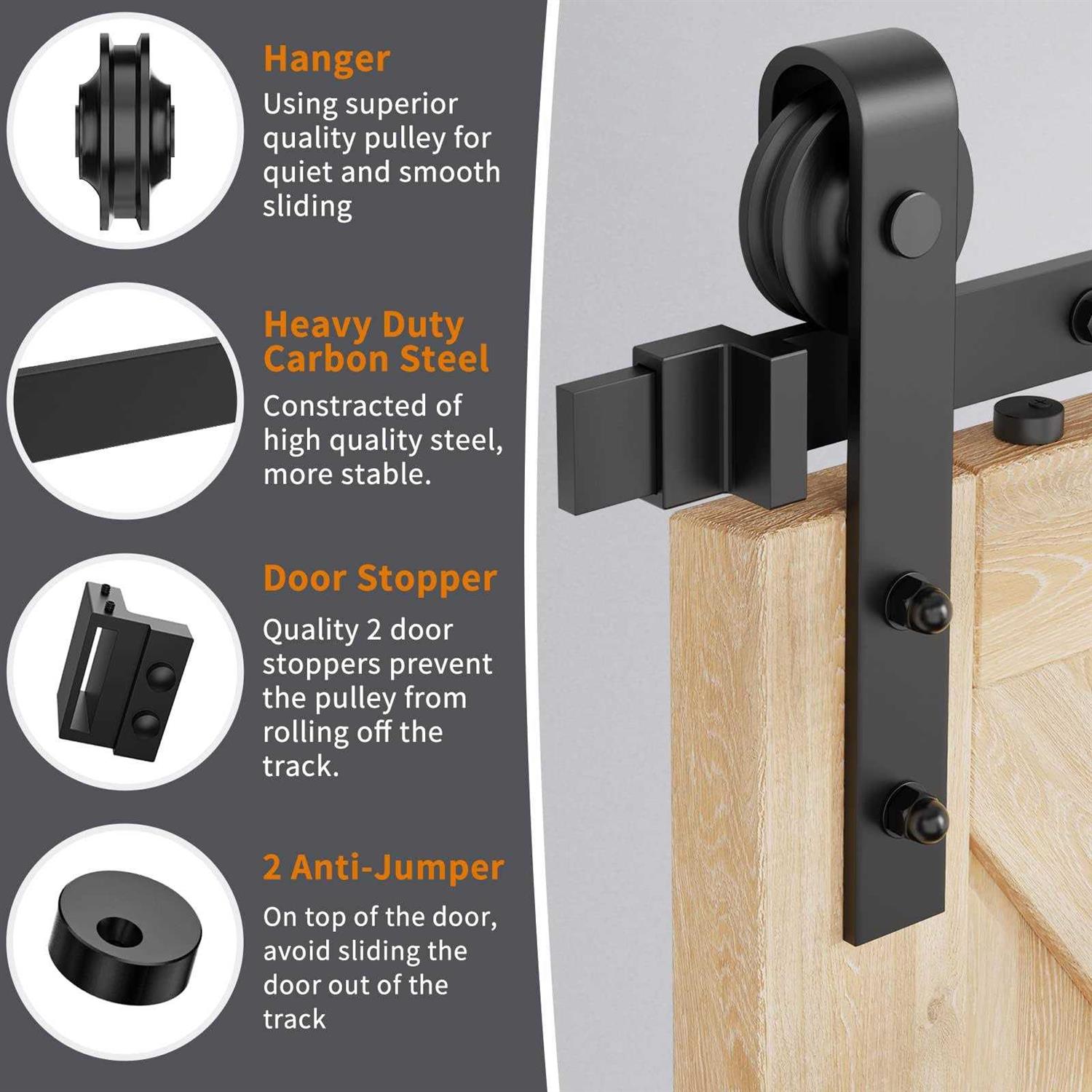 Hanger
Using superior quality pulley for quiet and smooth sliding

Heavy Duty Carbon Steel
Constracted of high quality steel, more stable.

Door Stopper
Quality 2 door stoppers prevent the pulley from rolling off the track.

2 Anti-Jumper
On top of the door, avoid sliding the door out of the track