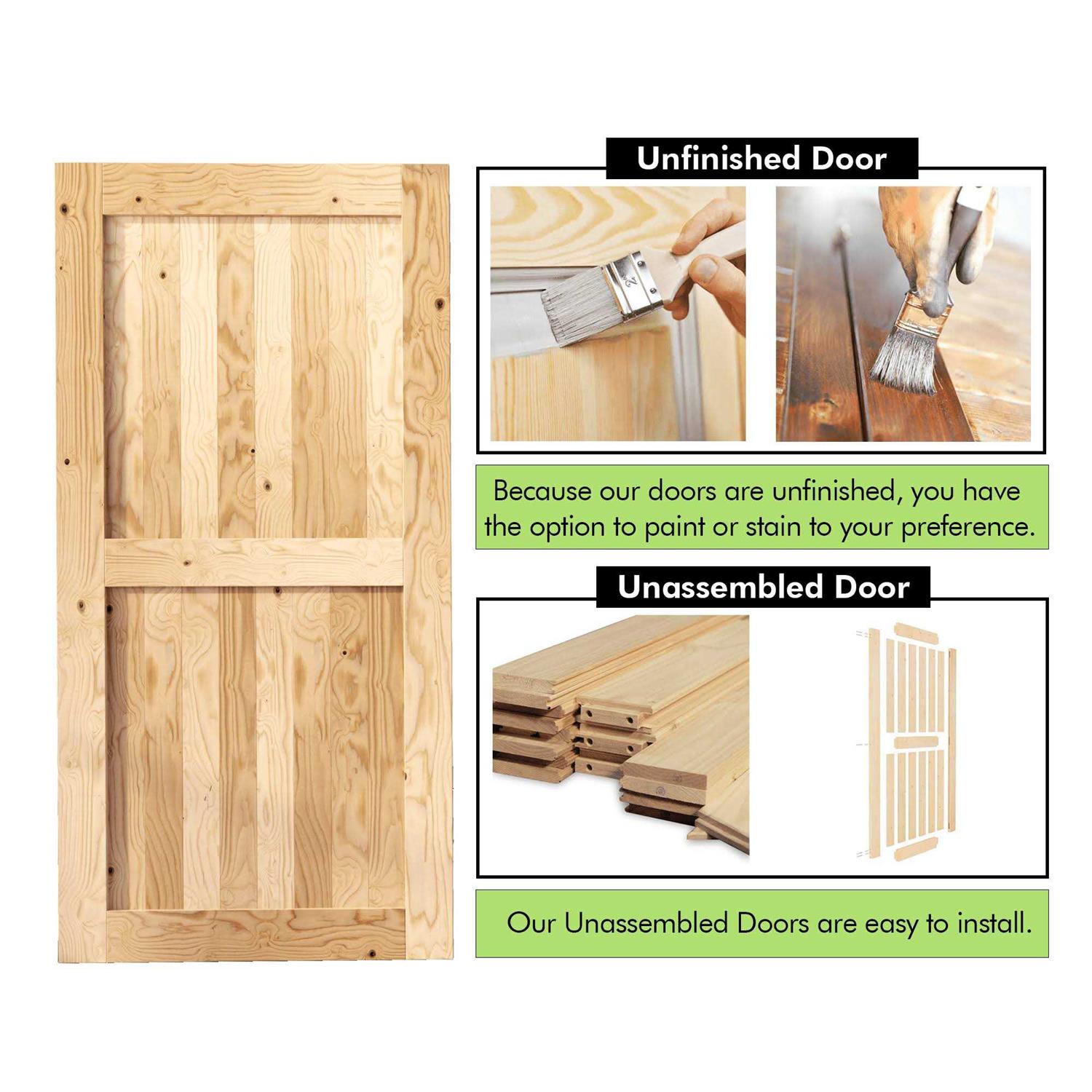 Unfinished Door

Because our doors are unfinished, you have the option to paint or stain to your preference.

Unassembled Door

Our Unassembled Doors are easy to install.