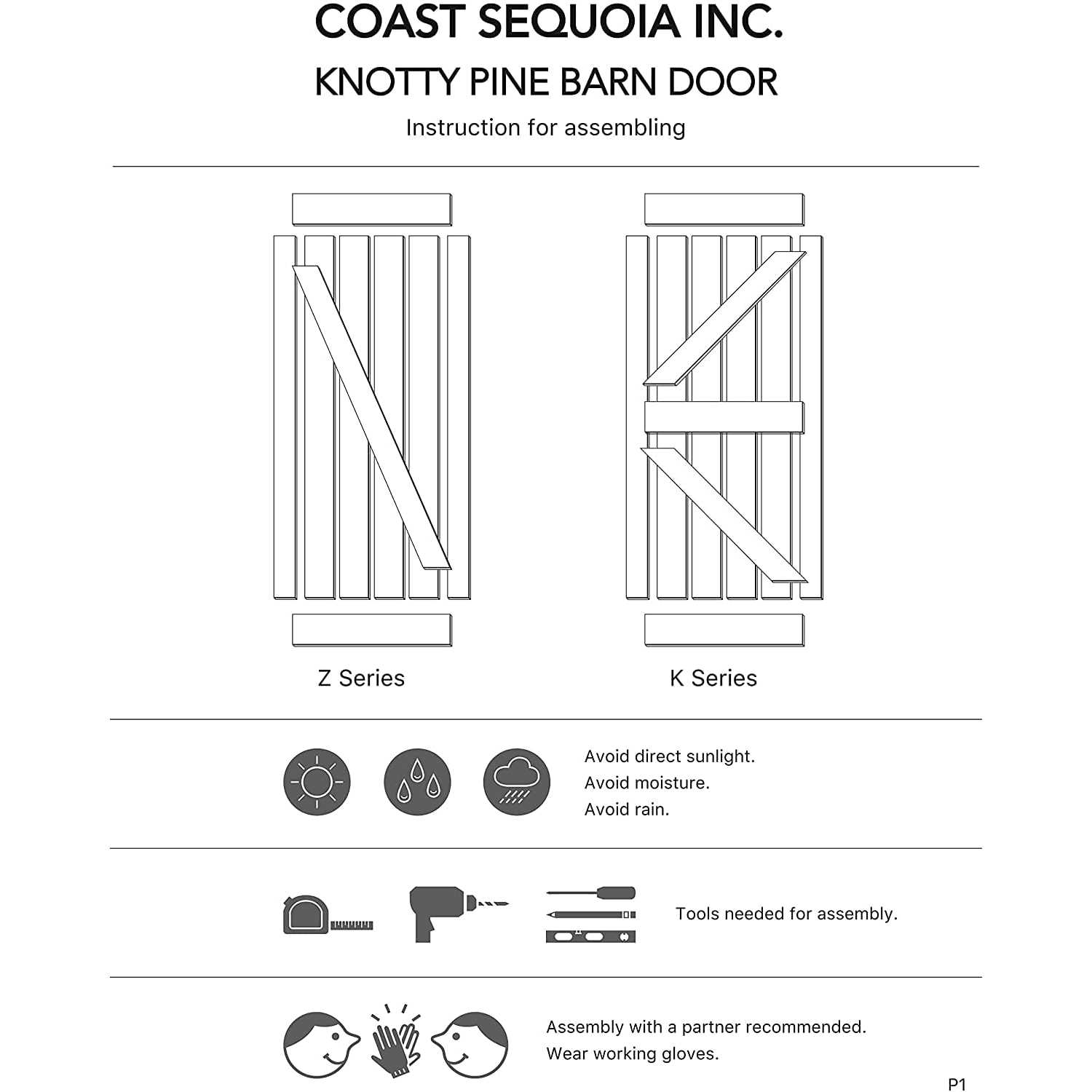 COAST SEQUOIA INC.

KNOTTY PINE BARN DOOR

Instruction for assembling

Z Series

K Series

Avoid direct sunlight.
Avoid moisture.
Avoid rain.

Tools needed for assembly.

Assembly with a partner recommended.
Wear working gloves.

P1