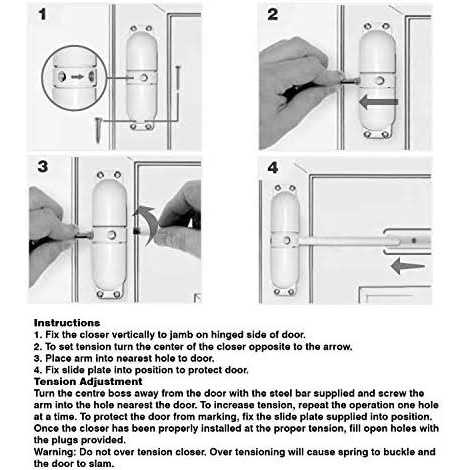 1

2

3

4

Instructions
1. Fix the closer vertically to jamb on hinged side of door.
2. To set tension turn the center of the closer opposite to the arrow.
3. Place arm into nearest hole to door.
4. Fix slide plate into position to protect door.
Tension Adjustment
Turn the centre boss away from the door with the steel bar supplied and screw the arm into the hole nearest the door. To increase tension, repeat the operation one hole at a time. To protect the door from marking, fix the slide plate supplied into position. Once the closer has been properly installed at the proper tension, fill open holes with the plugs provided.
Warning: Do not over tension closer. Over tensioning will cause spring to buckle and the door to slam.