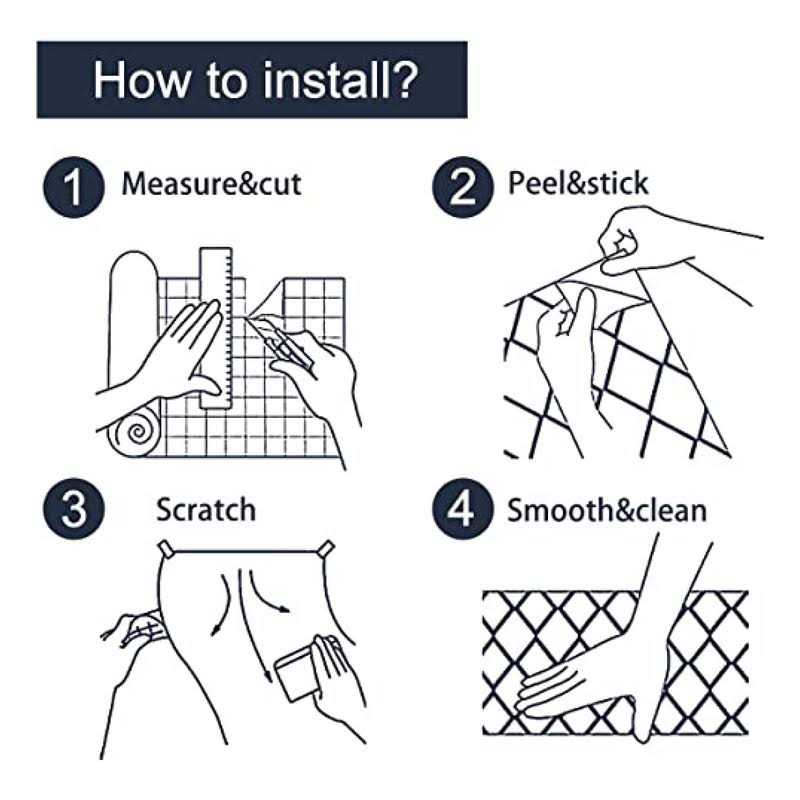 How to install?

1 Measure&cut

2 Peel&stick

3 Scratch

4 Smooth&clean