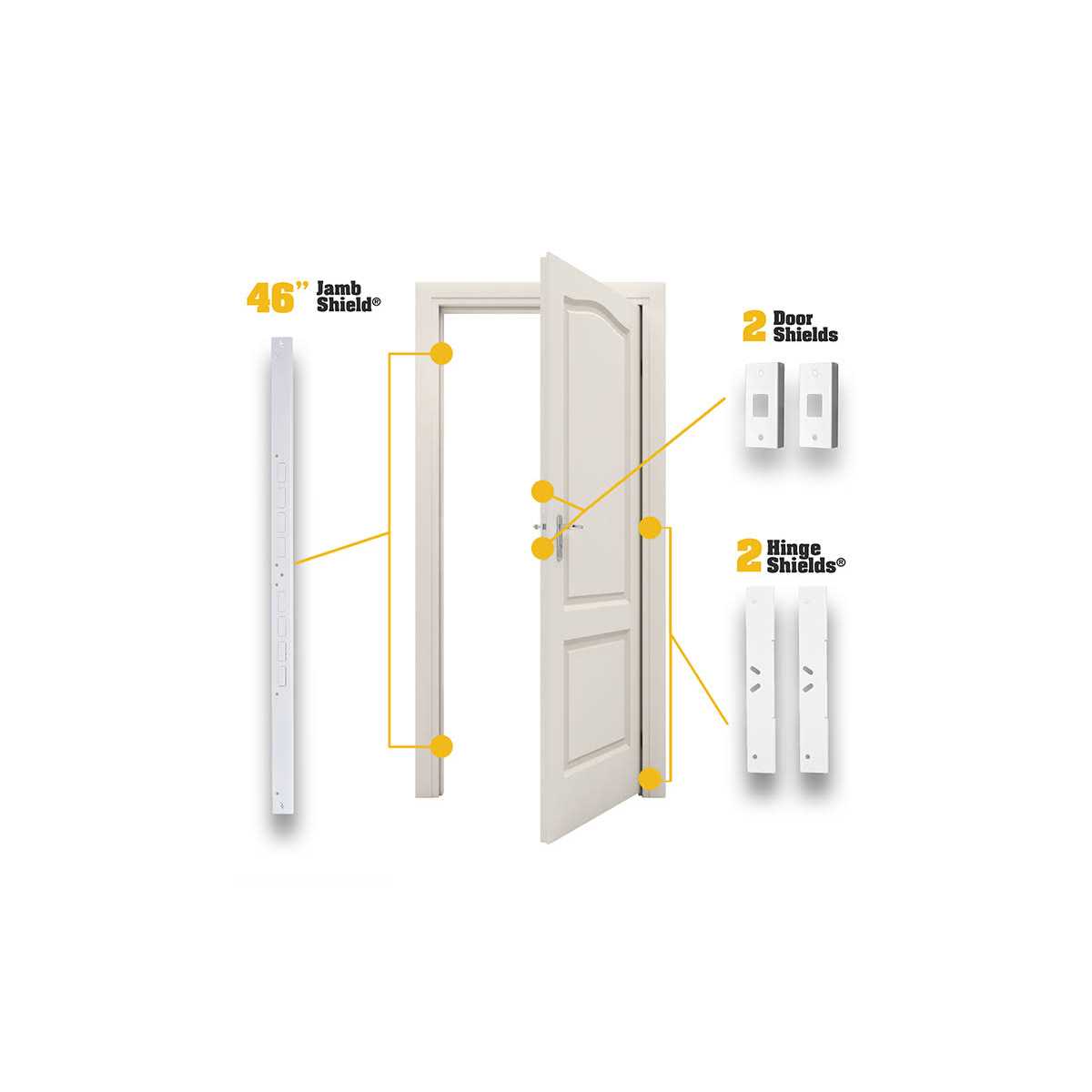 46" Jamb Shield®

2 Door Shields

2 Hinge Shields®