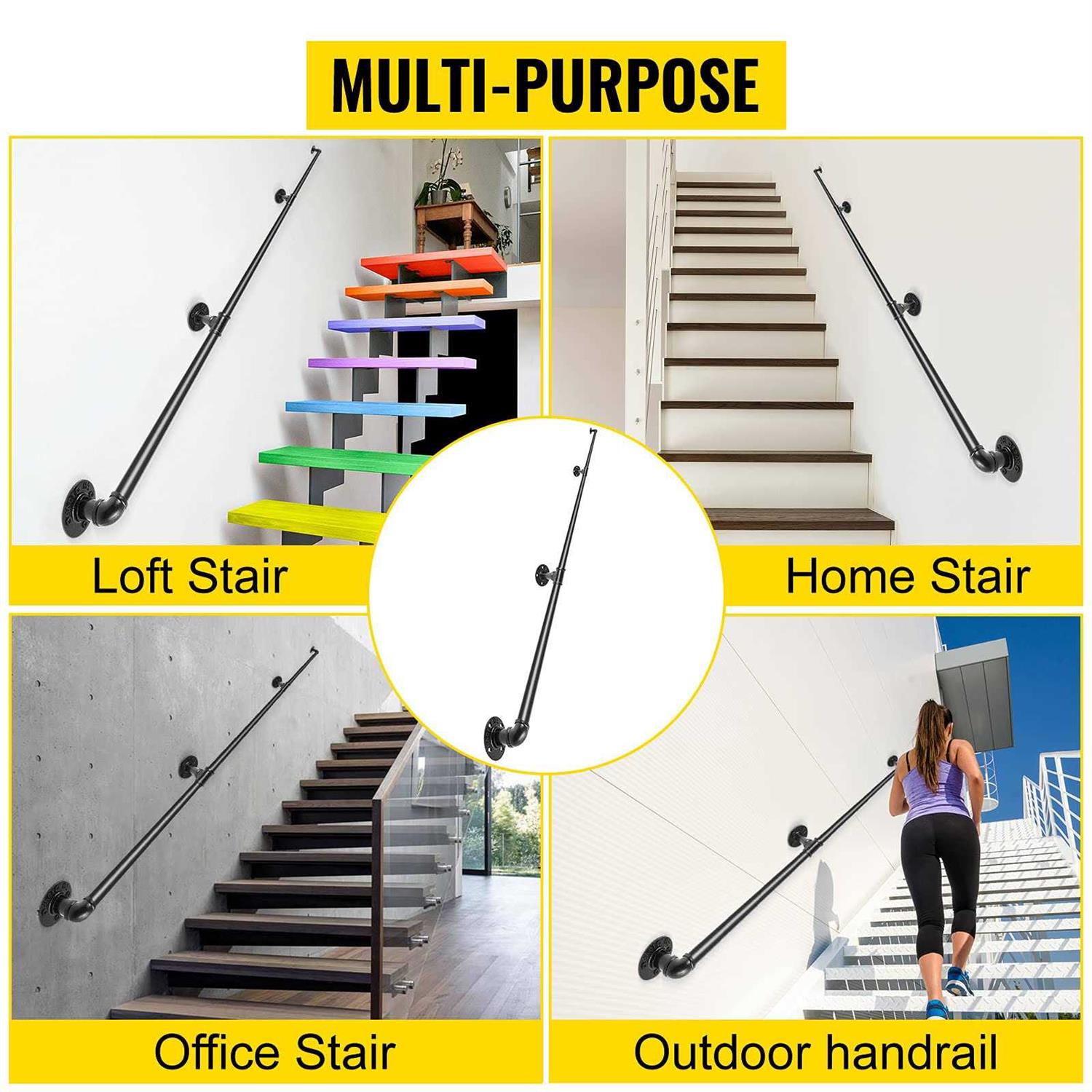 MULTI-PURPOSE

Loft Stair

Home Stair

Office Stair

Outdoor handrail