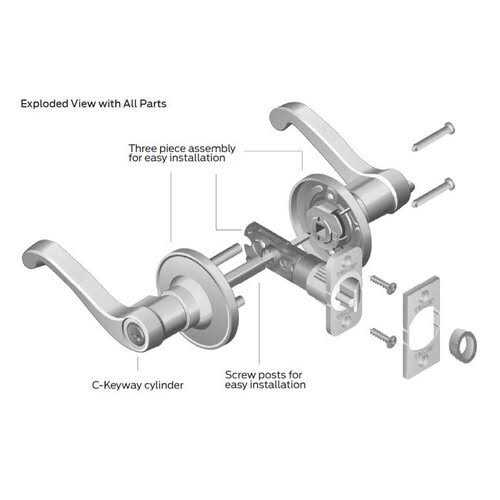 Exploded View with All Parts

Three piece assembly for easy installation

C-Keyway cylinder

Screw posts for easy installation