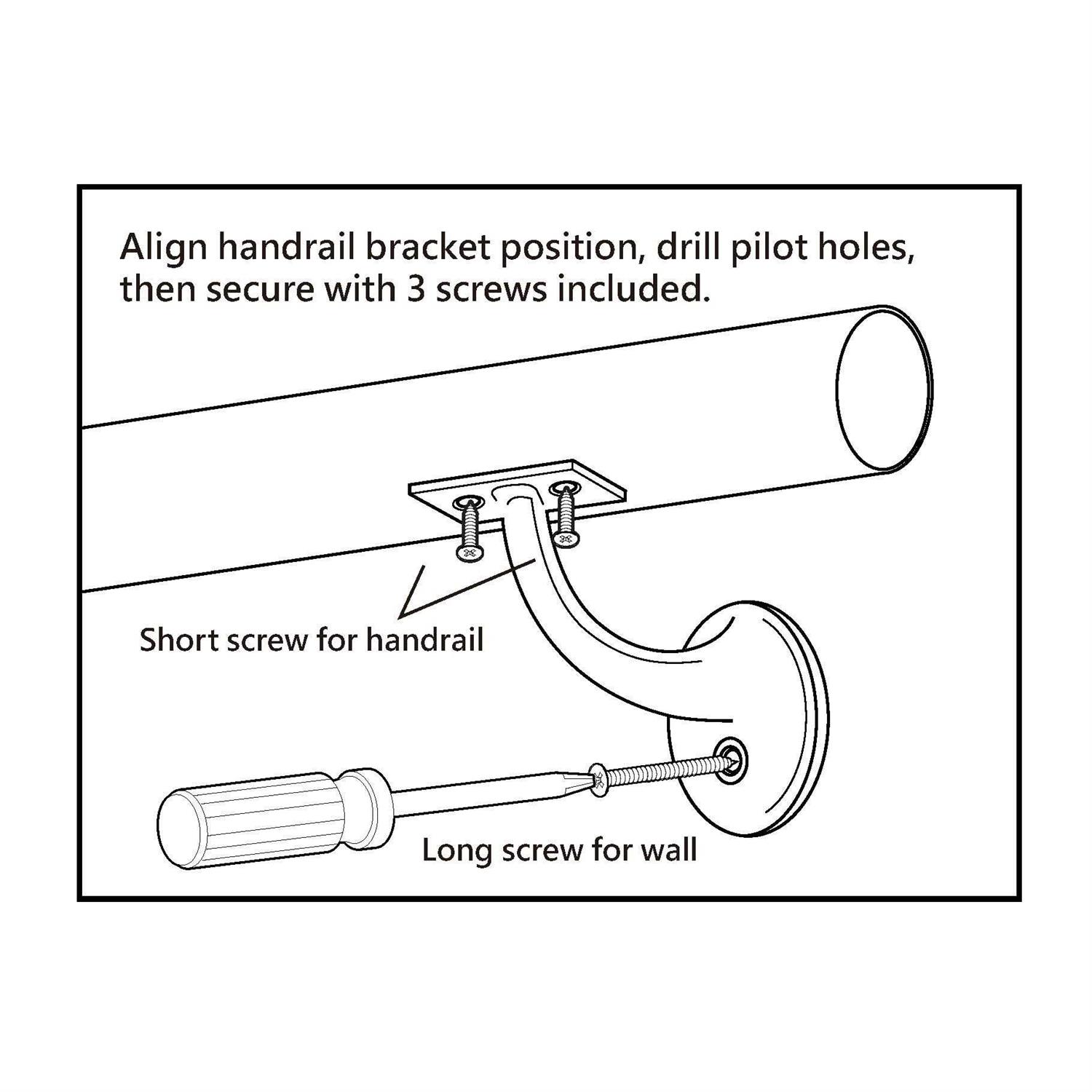 Align handrail bracket position, drill pilot holes, then secure with 3 screws included.

Short screw for handrail

Long screw for wall