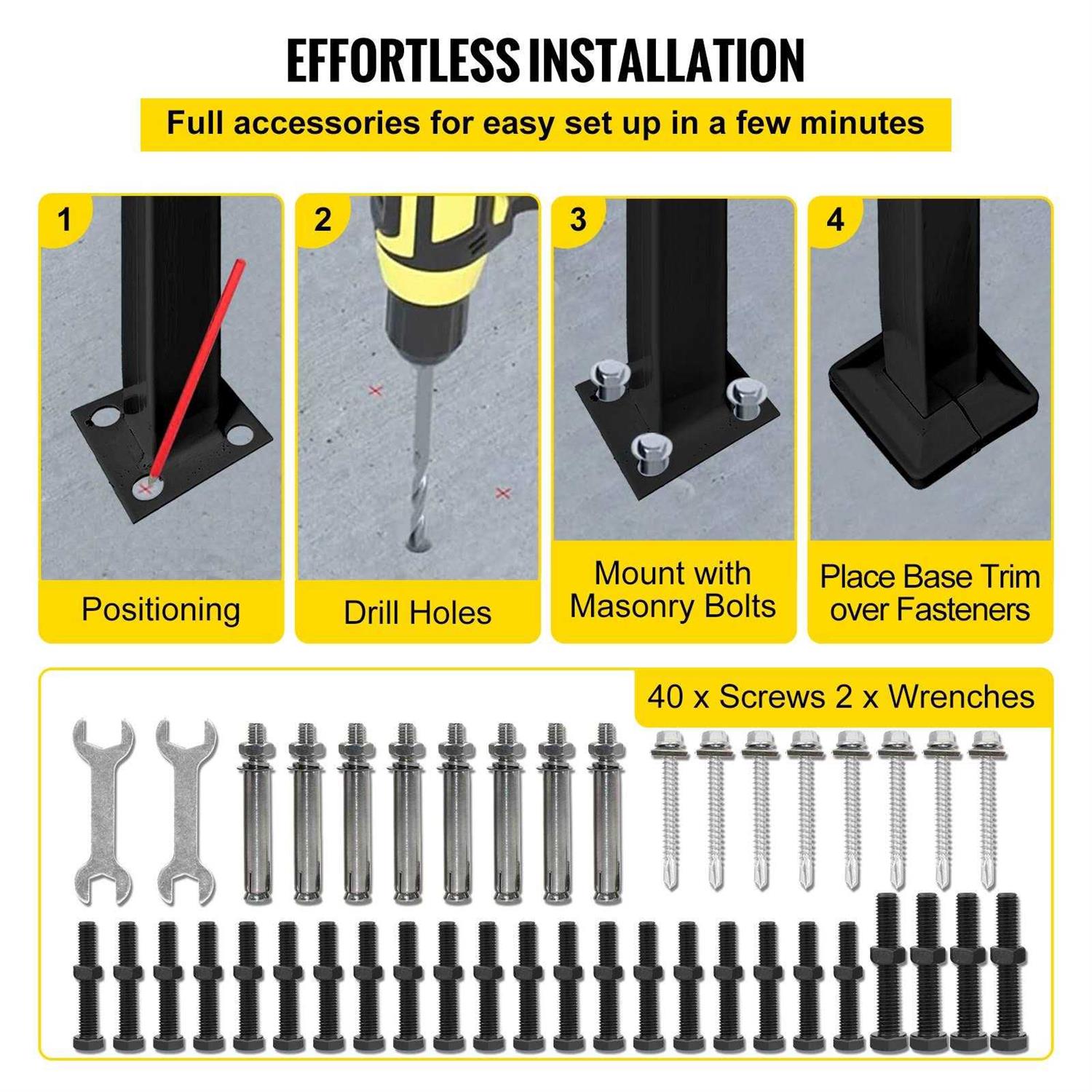 EFFORTLESS INSTALLATION

Full accessories for easy set up in a few minutes

1
Positioning

2
Drill Holes

3
Mount with Masonry Bolts

4
Place Base Trim over Fasteners

40 x Screws 2 x Wrenches