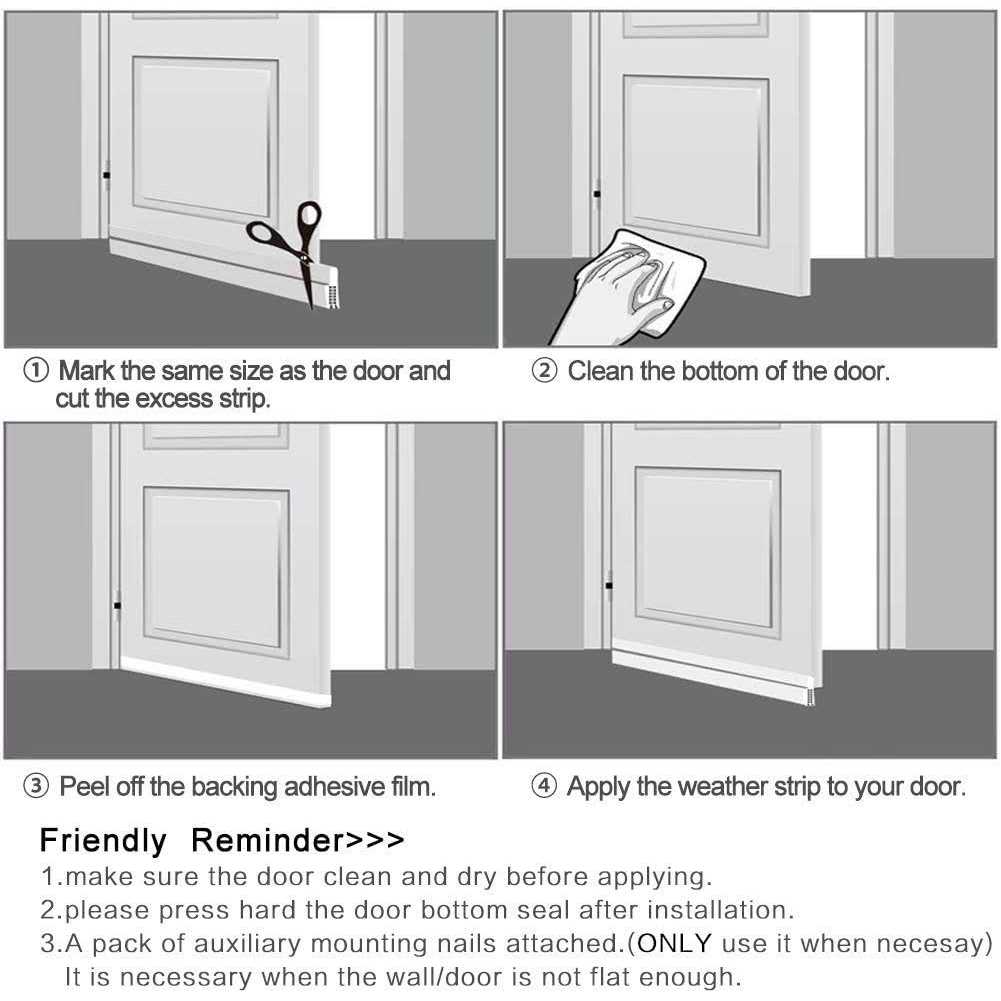 ① Mark the same size as the door and cut the excess strip.

② Clean the bottom of the door.

③ Peel off the backing adhesive film.

④ Apply the weather strip to your door.

Friendly Reminder>>>
1.make sure the door clean and dry before applying.
2.please press hard the door bottom seal after installation.
3.A pack of auxiliary mounting nails attached.(ONLY use it when necesay) It is necessary when the wall/door is not flat enough.