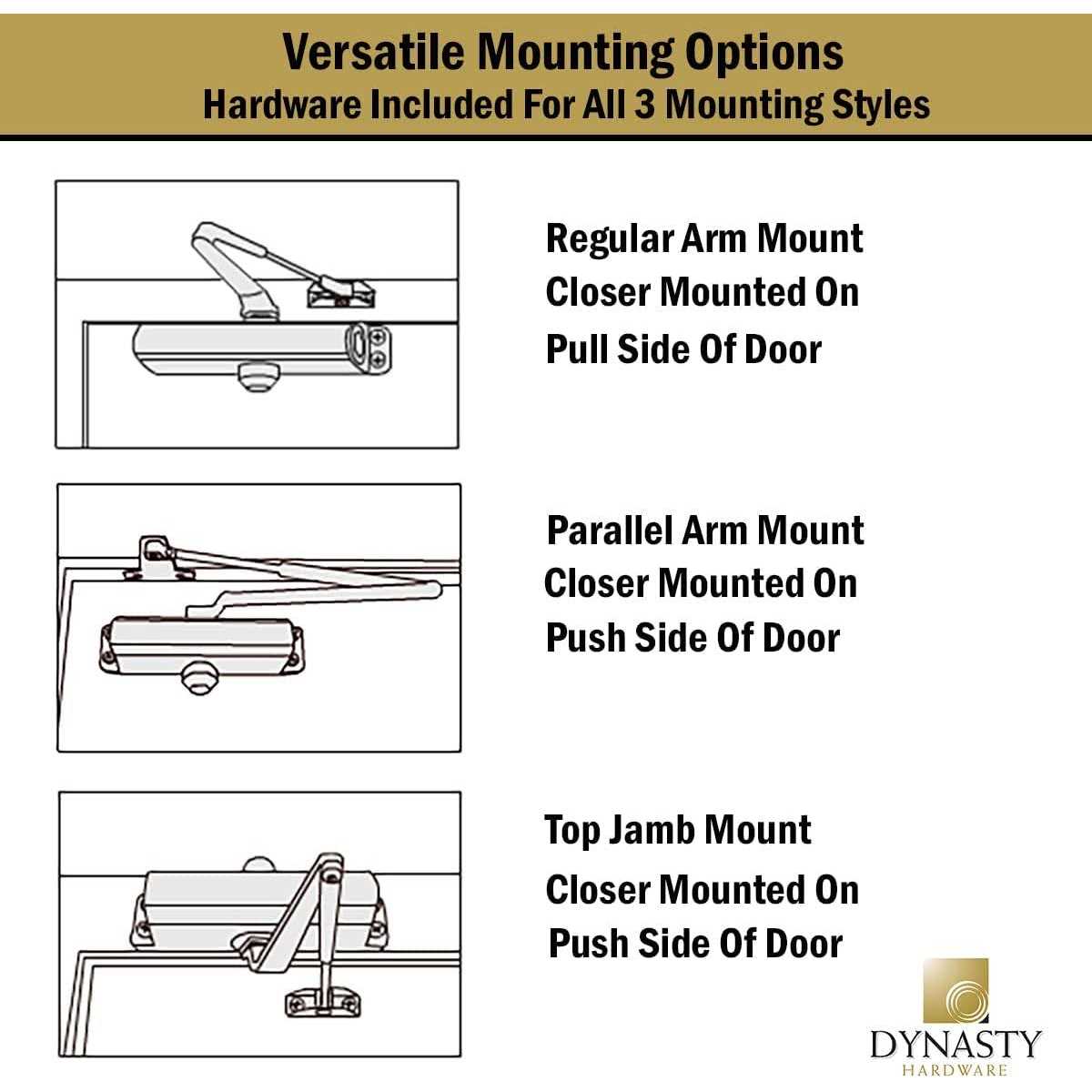 Versatile Mounting Options
Hardware Included For All 3 Mounting Styles

Regular Arm Mount
Closer Mounted On
Pull Side Of Door

Parallel Arm Mount
Closer Mounted On
Push Side Of Door

Top Jamb Mount
Closer Mounted On
Push Side Of Door

DYNASTY
HARDWARE