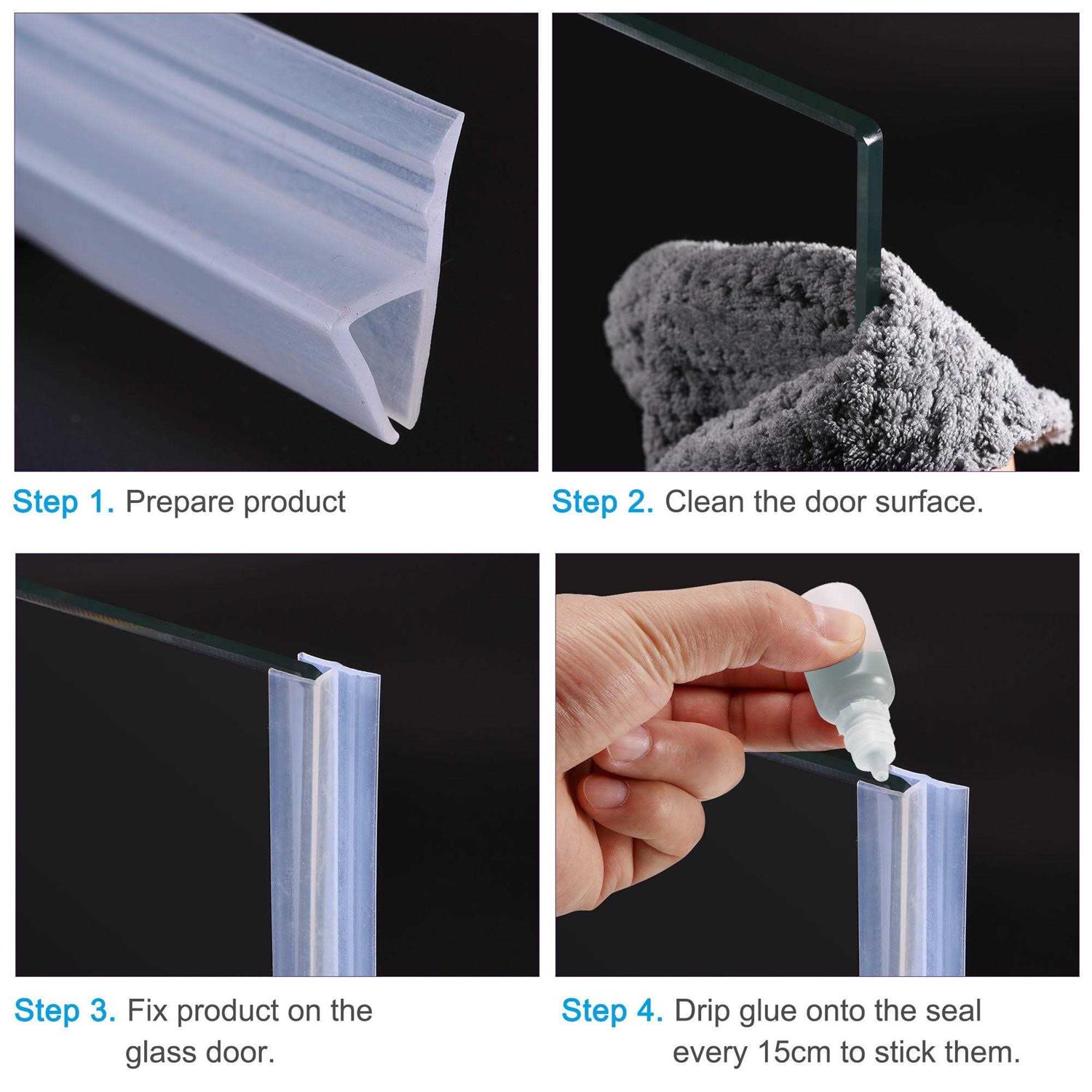 Step 1. Prepare product

Step 2. Clean the door surface.

Step 3. Fix product on the glass door.

Step 4. Drip glue onto the seal every 15cm to stick them.