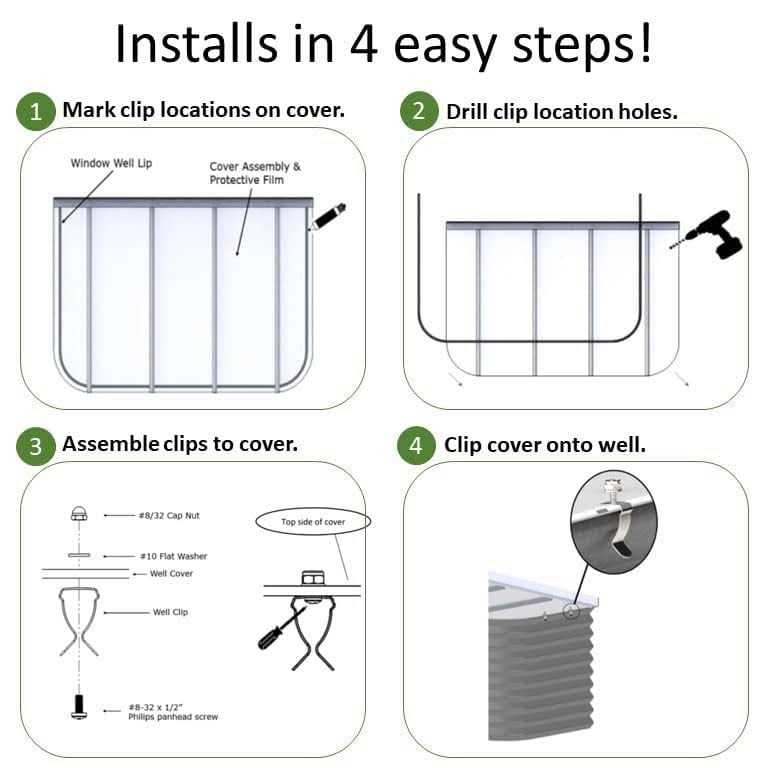 Installs in 4 easy steps!

1 Mark clip locations on cover.

Window Well Lip

Cover Assembly & Protective Film

2 Drill clip location holes.

3 Assemble clips to cover.

#8/32 Cap Nut

#10 Flat Washer

Well Cover

Well Clip

#8-32 x 1/2" Philips panhead screw

Top side of cover

4 Clip cover onto well.