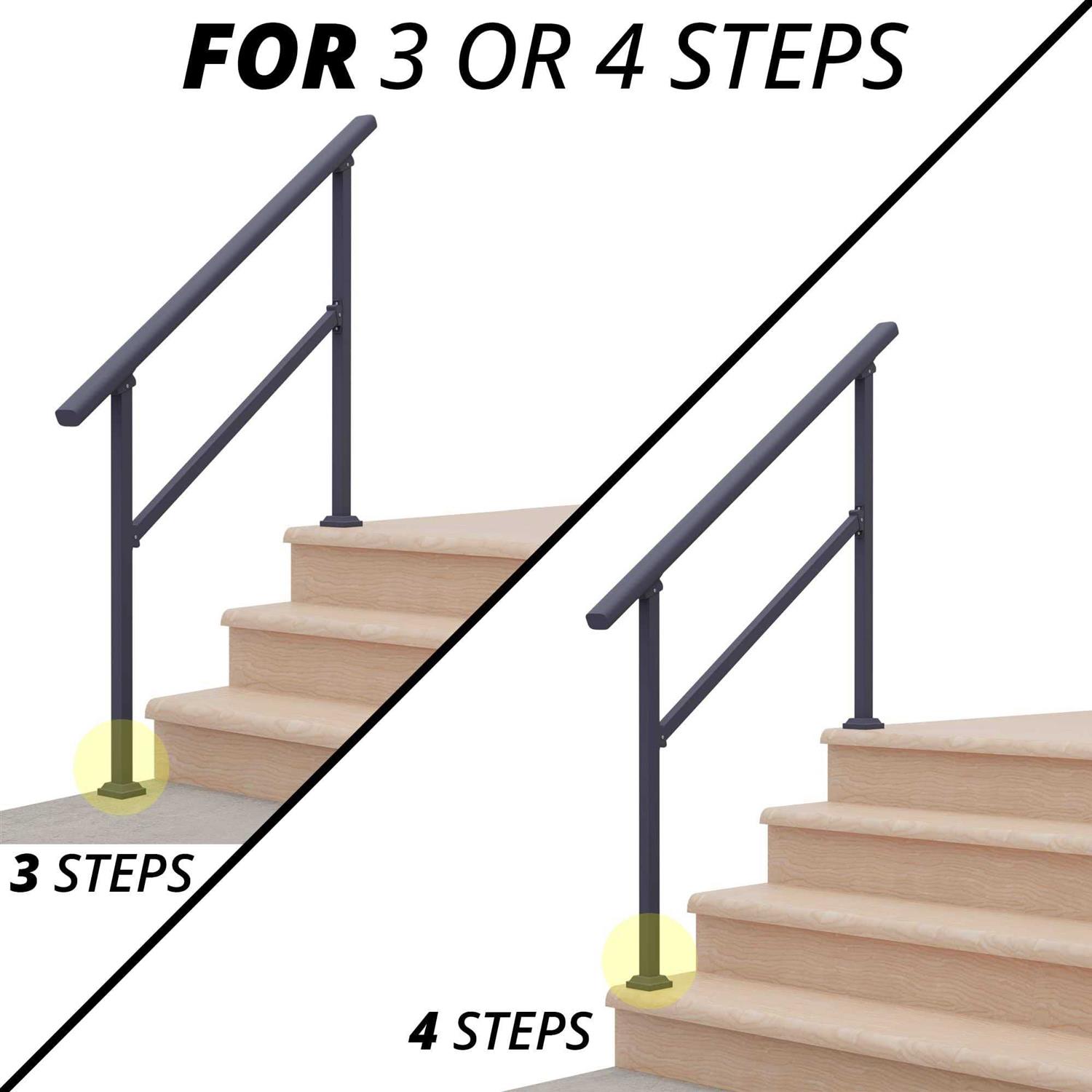 FOR 3 OR 4 STEPS

3 STEPS

4 STEPS