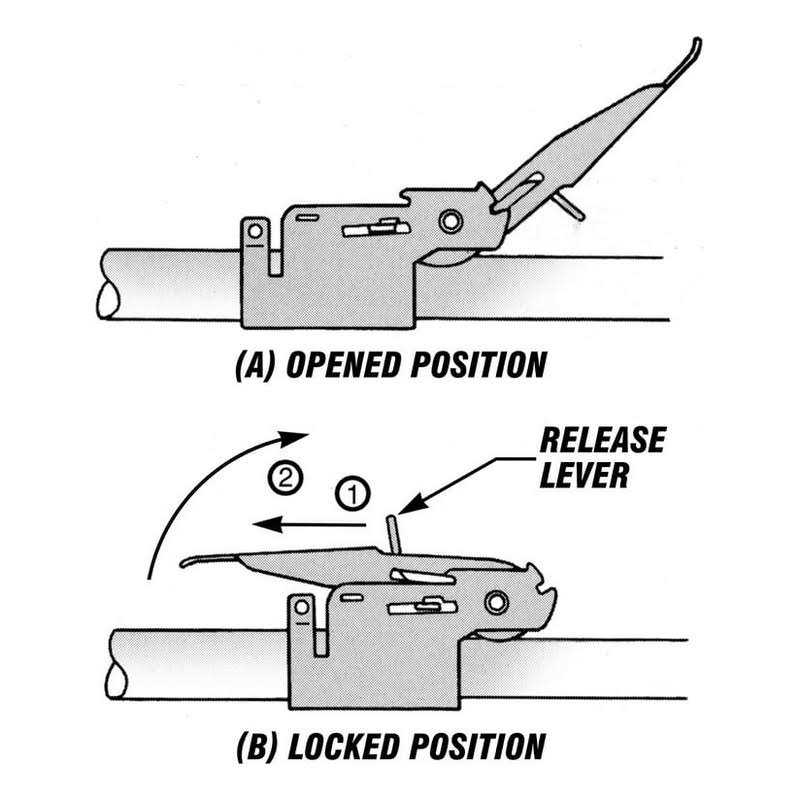 (A) OPENED POSITION

RELEASE LEVER

②

①

(B) LOCKED POSITION