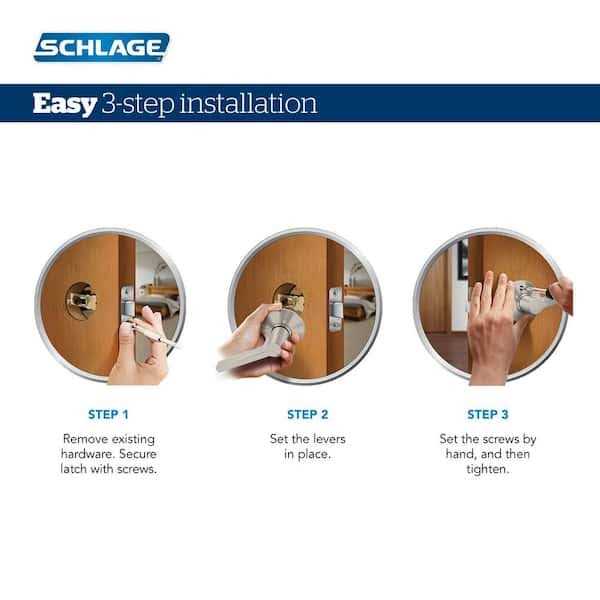 SCHLAGE

Easy 3-step installation

STEP 1

Remove existing hardware. Secure latch with screws.

STEP 2

Set the levers in place.

STEP 3

Set the screws by hand, and then tighten.