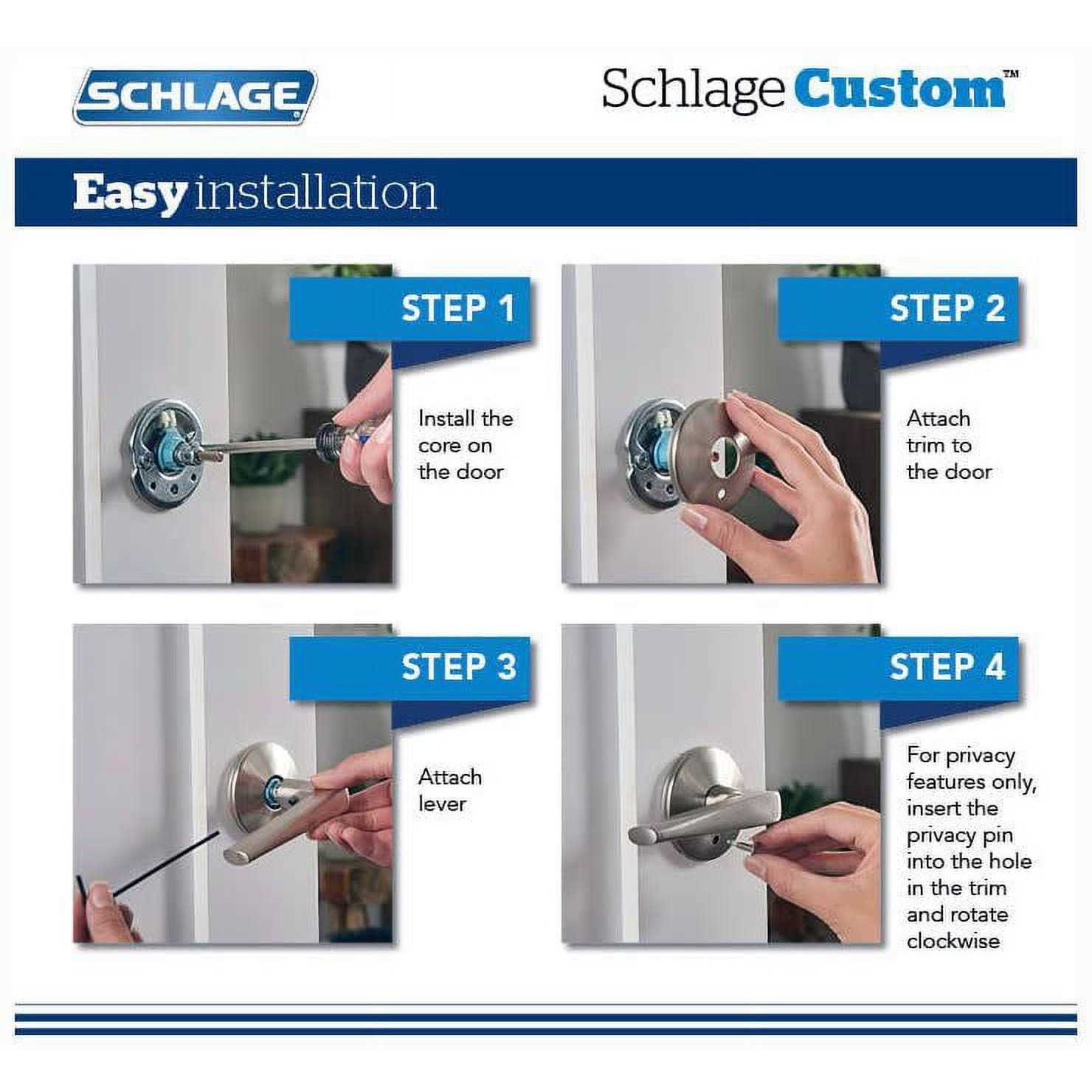 SCHLAGE

Schlage Custom™

Easy installation

STEP 1

Install the core on the door

STEP 2

Attach trim to the door

STEP 3

Attach lever

STEP 4

For privacy features only, insert the privacy pin into the hole in the trim and rotate clockwise