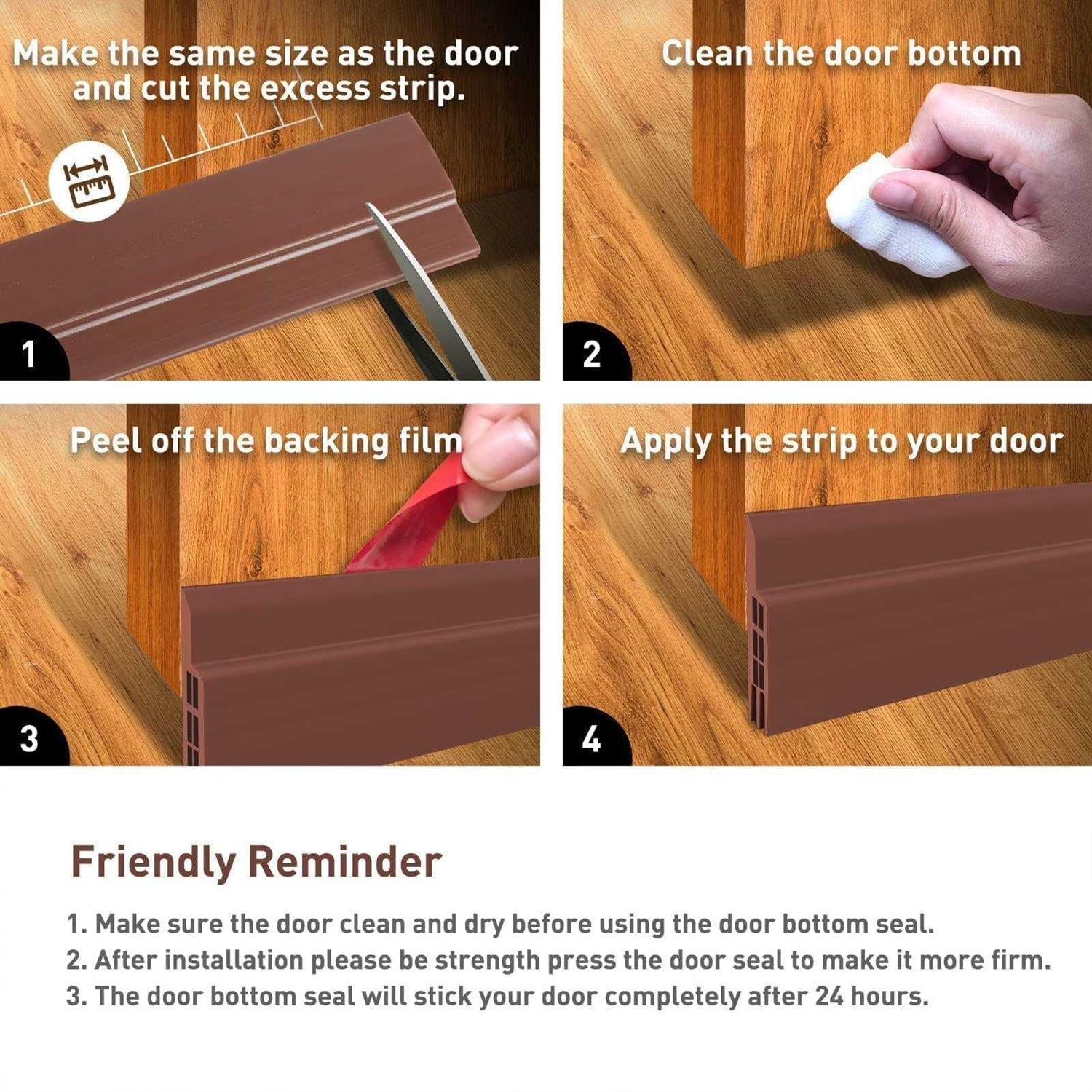 Make the same size as the door and cut the excess strip.

1

Clean the door bottom

2

Peel off the backing film

3

Apply the strip to your door

4

Friendly Reminder

1. Make sure the door clean and dry before using the door bottom seal.
2. After installation please be strength press the door seal to make it more firm.
3. The door bottom seal will stick your door completely after 24 hours.