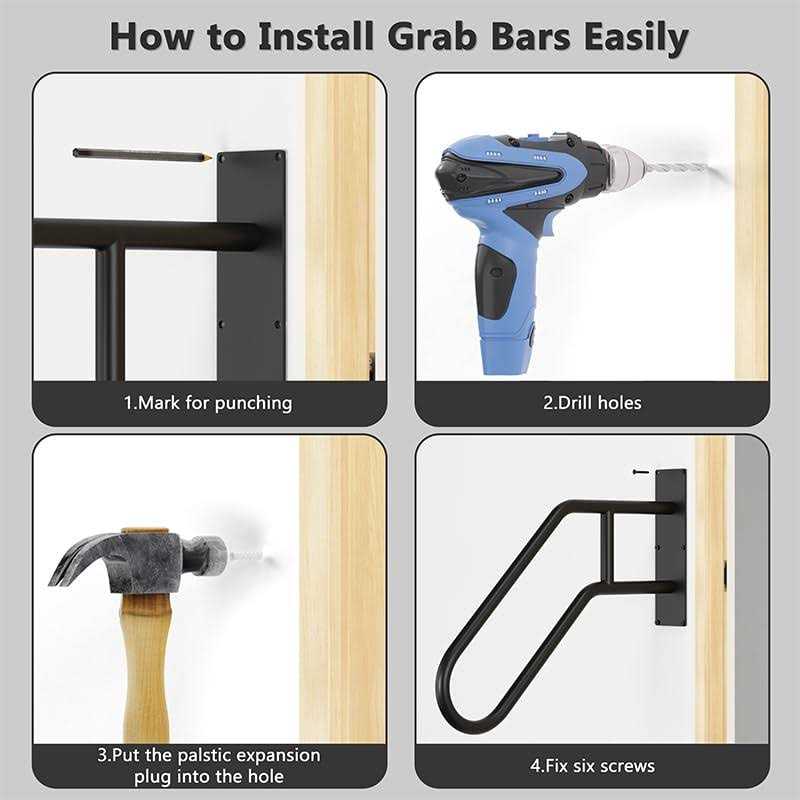 How to Install Grab Bars Easily

1.Mark for punching

2.Drill holes

3.Put the palstic expansion plug into the hole

4.Fix six screws