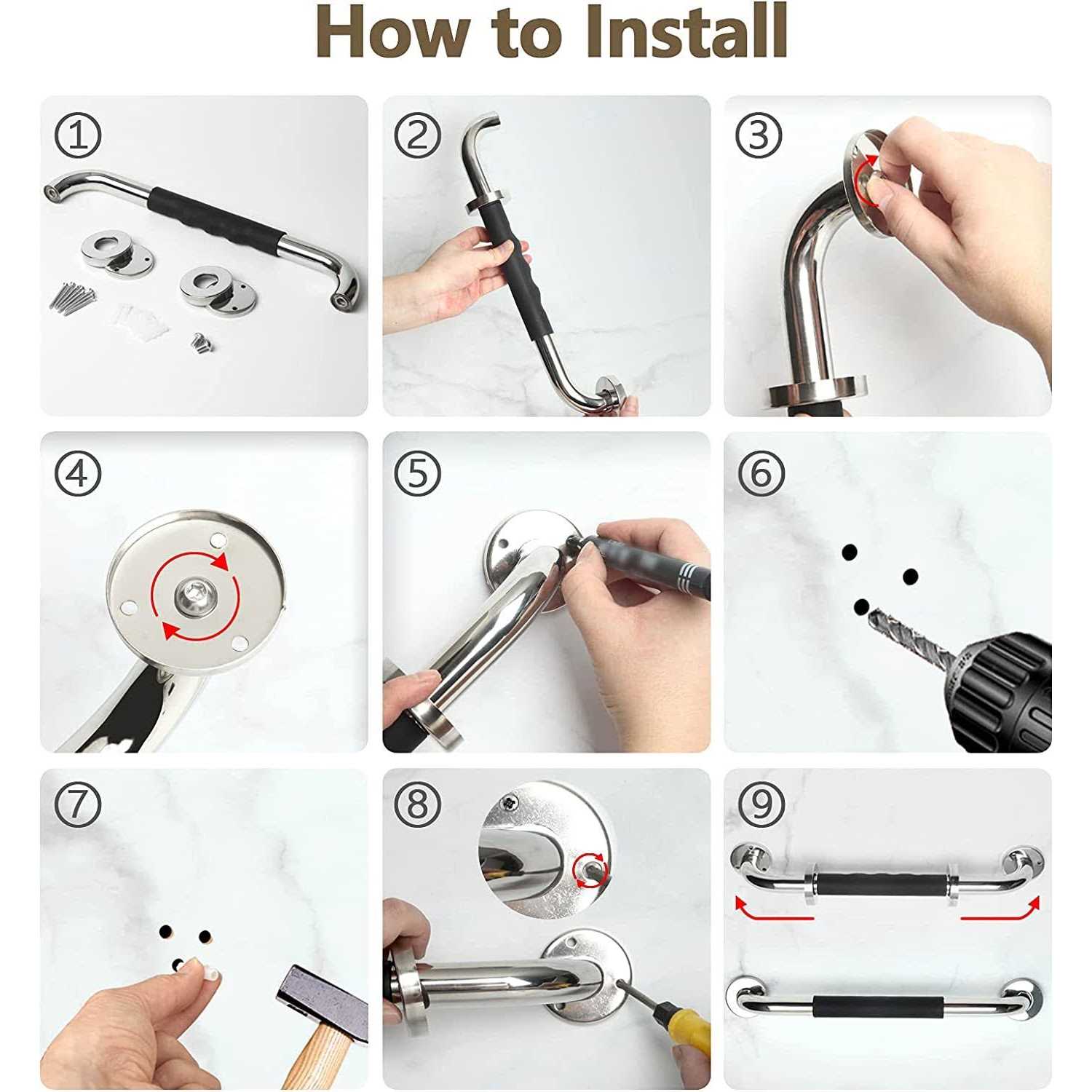 How to Install

①

②

③

④

⑤

⑥

⑦

⑧

⑨