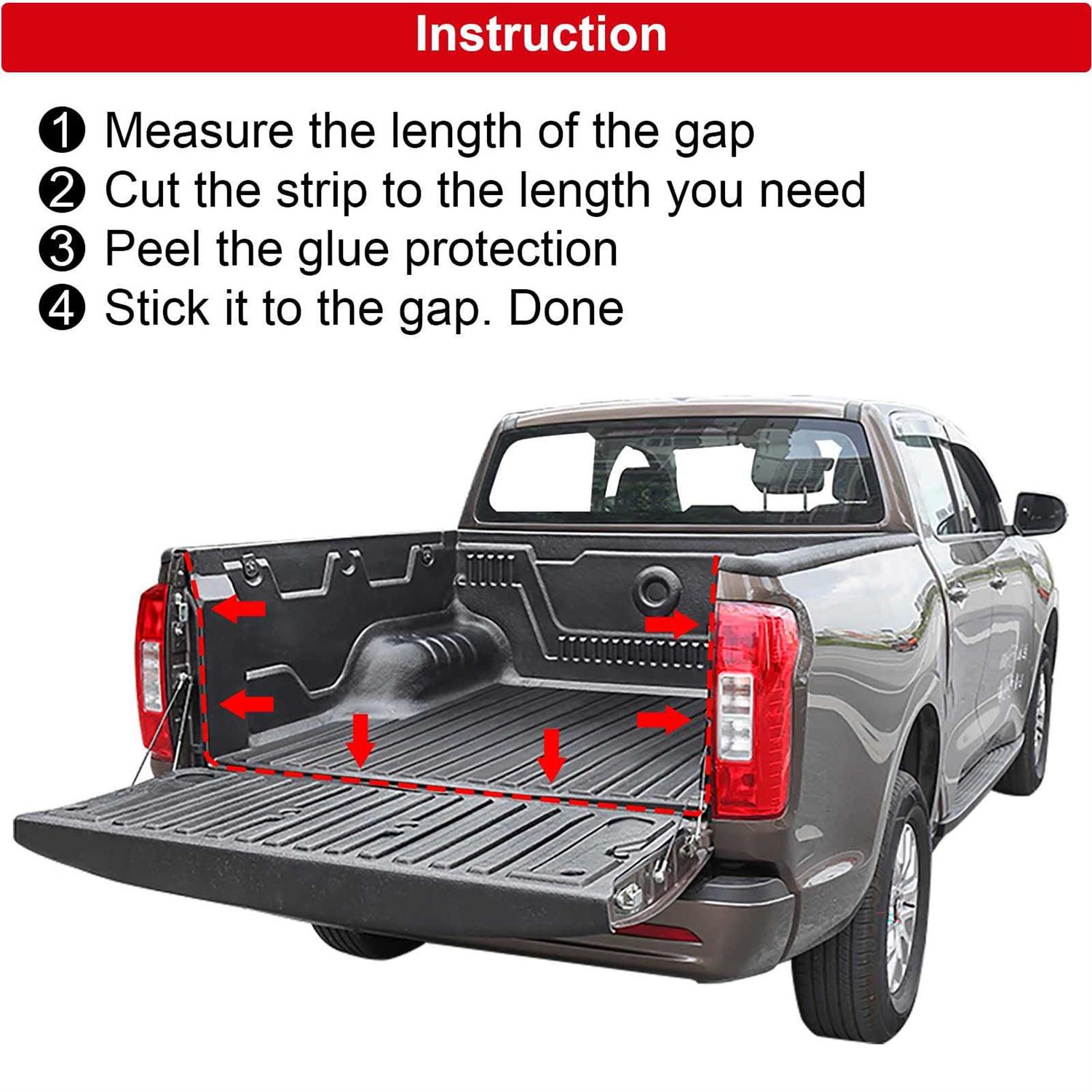 Instruction

❶ Measure the length of the gap
❷ Cut the strip to the length you need
❸ Peel the glue protection
❹ Stick it to the gap. Done