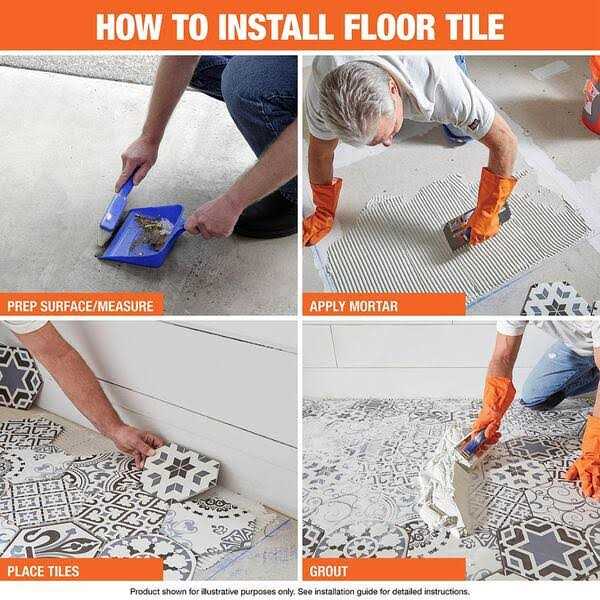 HOW TO INSTALL FLOOR TILE

PREP SURFACE/MEASURE

APPLY MORTAR

PLACE TILES

GROUT

Product shown for illustrative purposes only. See installation guide for detailed instructions.