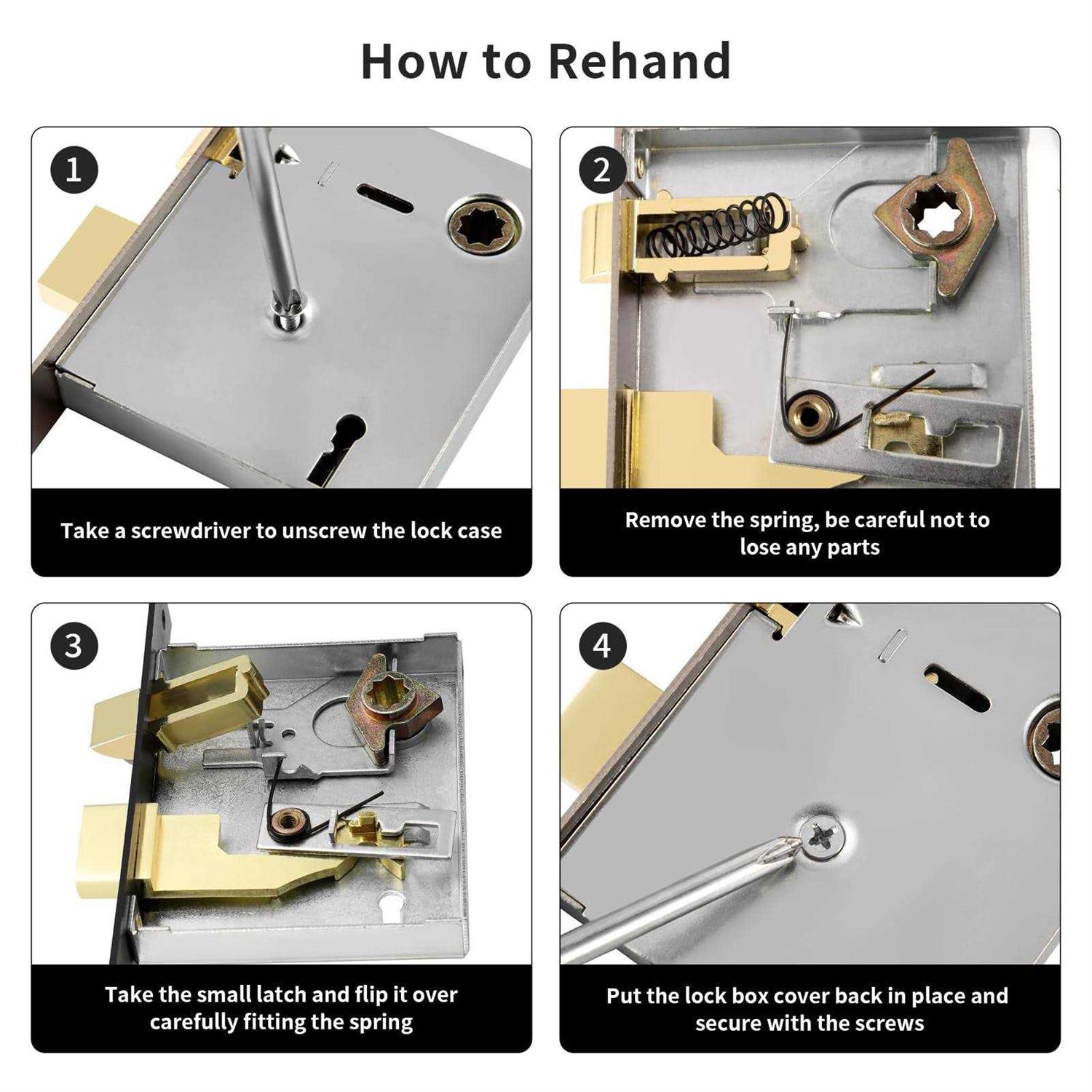 How to Rehand

1

Take a screwdriver to unscrew the lock case

2

Remove the spring, be careful not to lose any parts

3

Take the small latch and flip it over carefully fitting the spring

4

Put the lock box cover back in place and secure with the screws