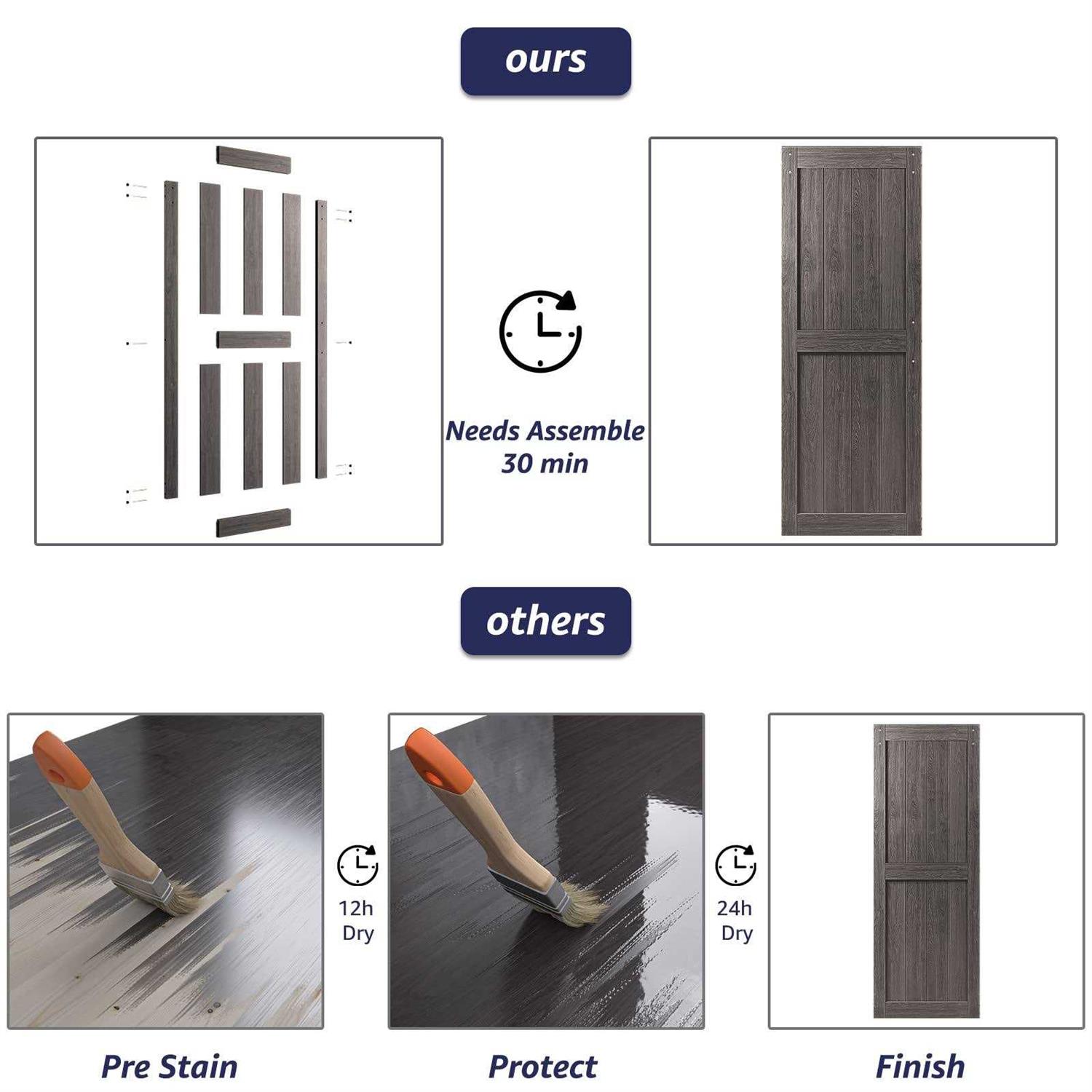 ours

Needs Assemble
30 min

others

12h
Dry

24h
Dry

Pre Stain

Protect

Finish