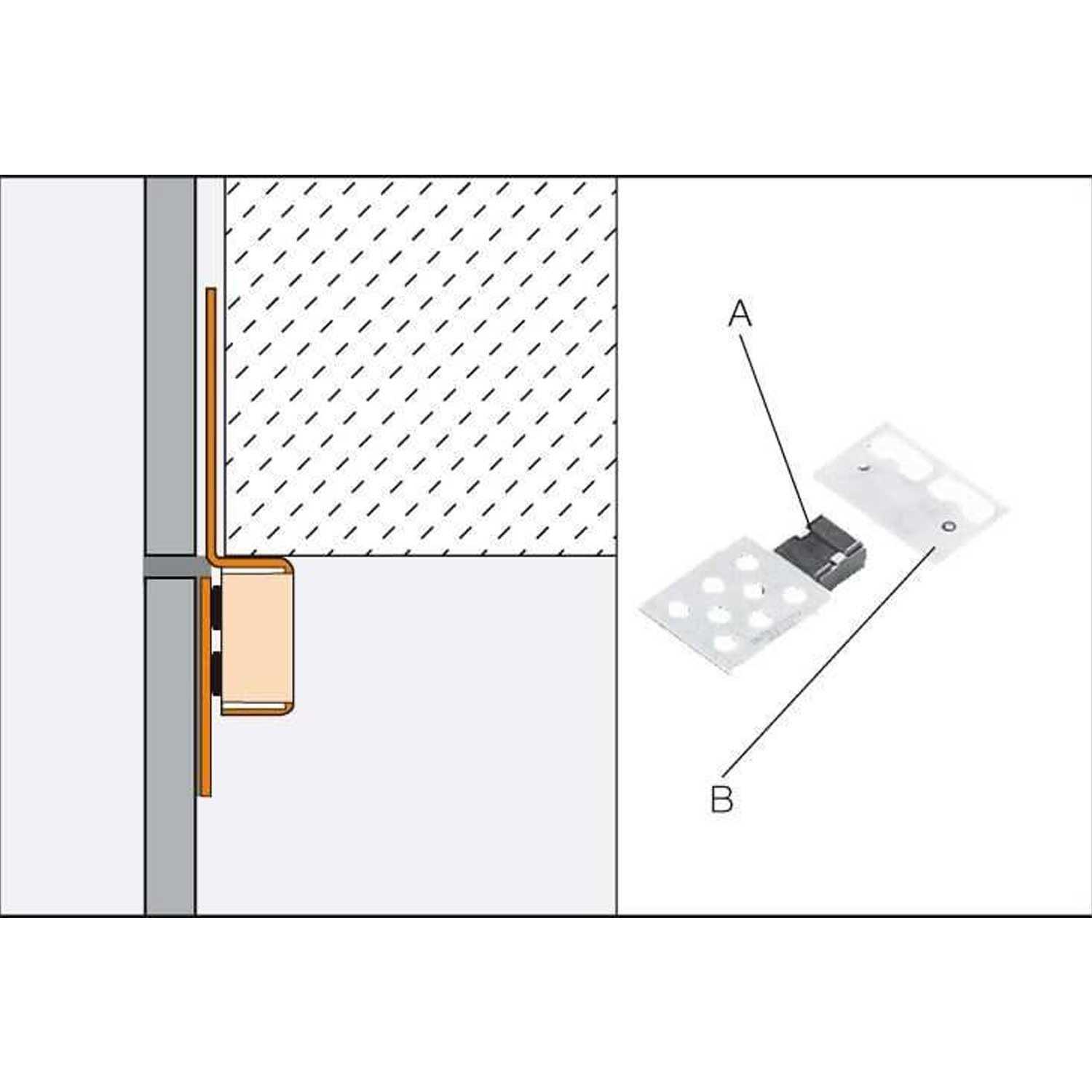 A

B